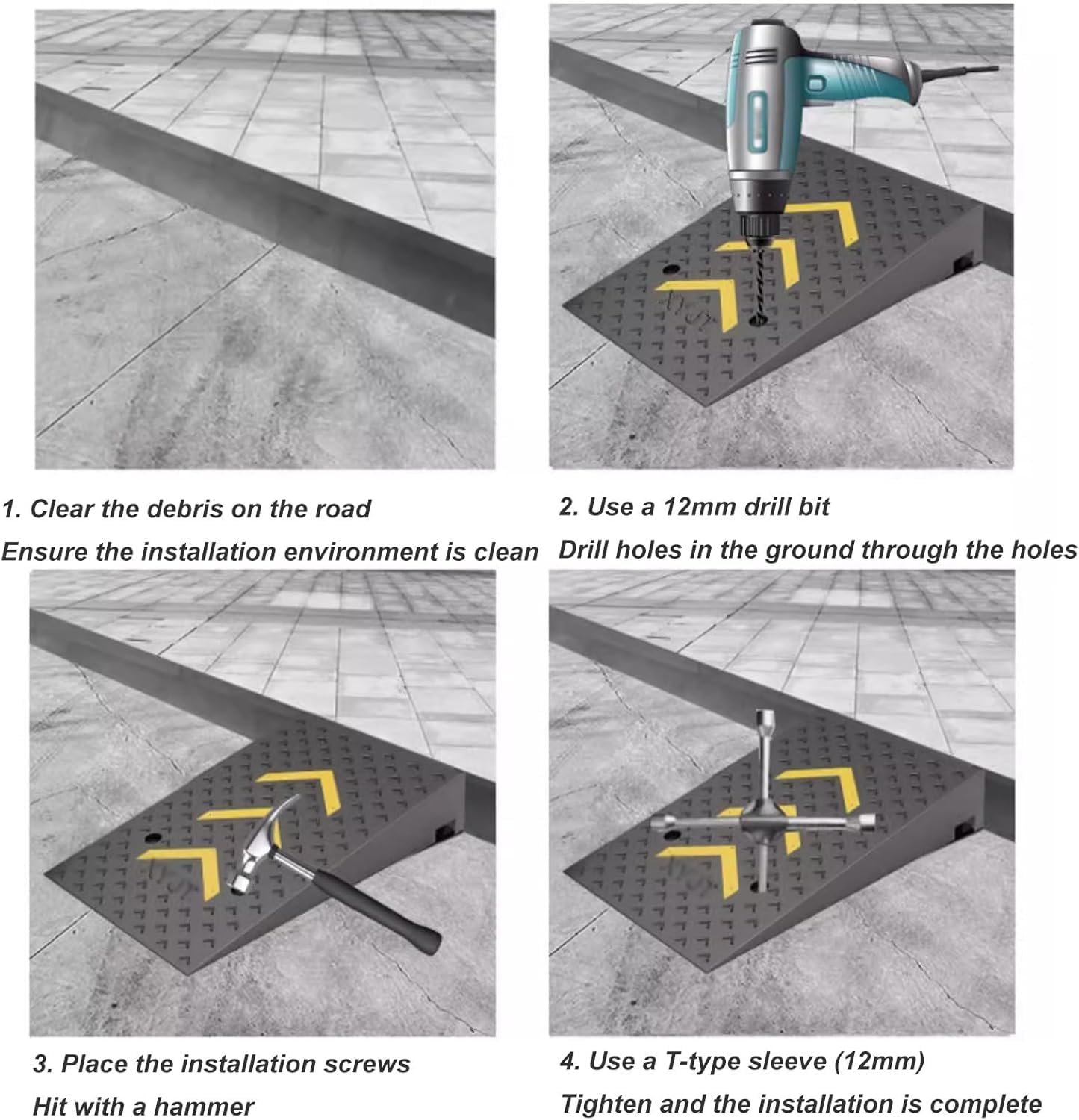 1. Clear the debris on the road
Ensure the installation environment is clean

2. Use a 12mm drill bit
Drill holes in the ground through the holes

3. Place the installation screws
Hit with a hammer

4. Use a T-type sleeve (12mm)
Tighten and the installation is complete