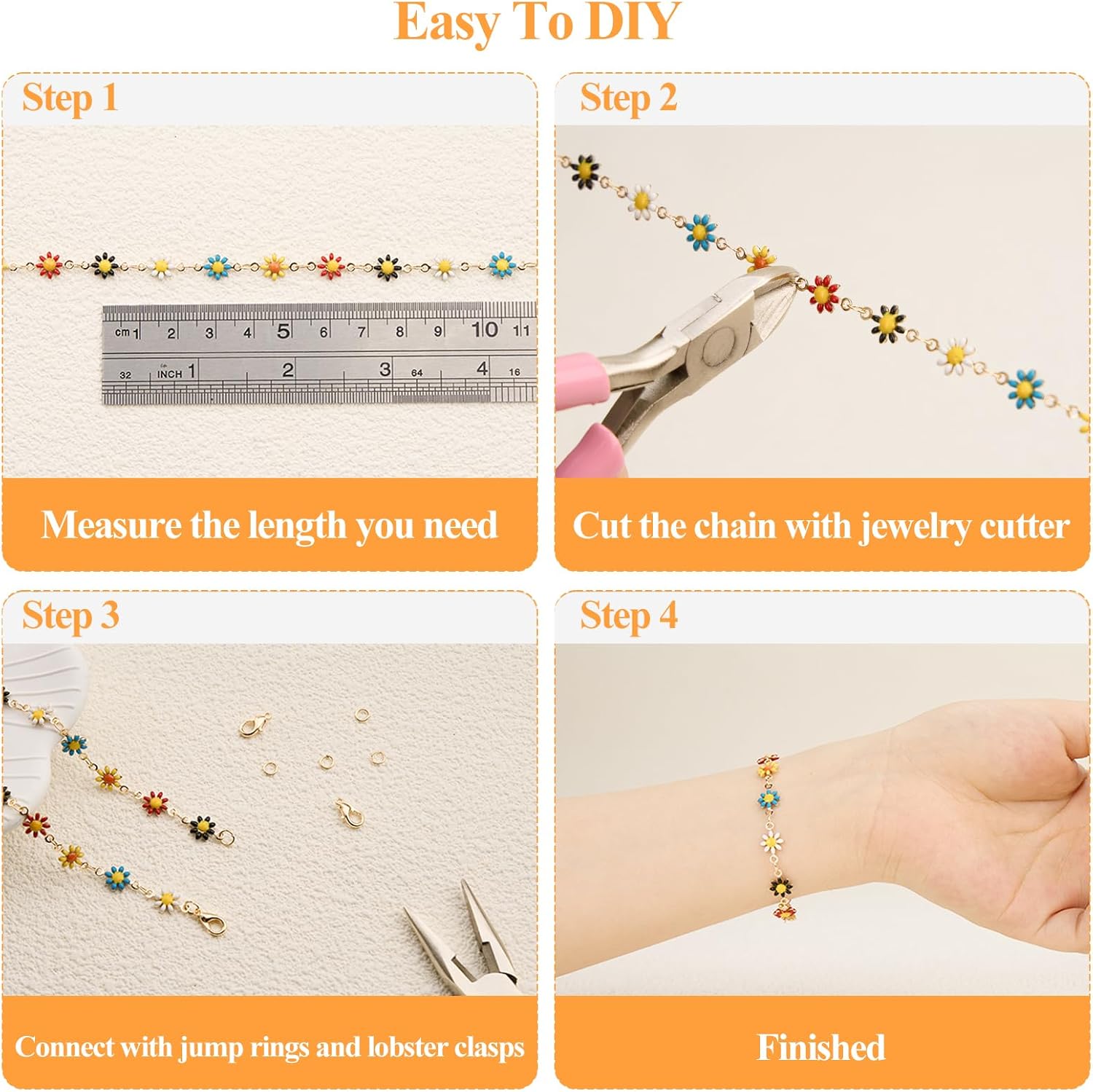 Easy To DIY

Step 1

cm 1 2 3 4 5 6 7 8 9 10 11

32 INCH 1 2 3 64 4 16

Measure the length you need

Step 2

Cut the chain with jewelry cutter

Step 3

Connect with jump rings and lobster clasps

Step 4

Finished