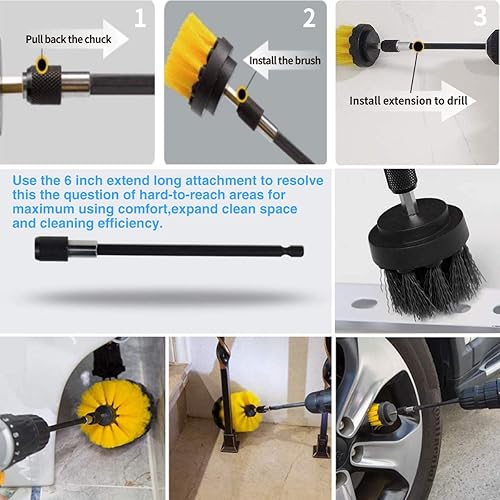 1

Pull back the chuck

2

Install the brush

3

Install extension to drill

Use the 6 inch extend long attachment to resolve this the question of hard-to-reach areas for maximum using comfort,expand clean space and cleaning efficiency.