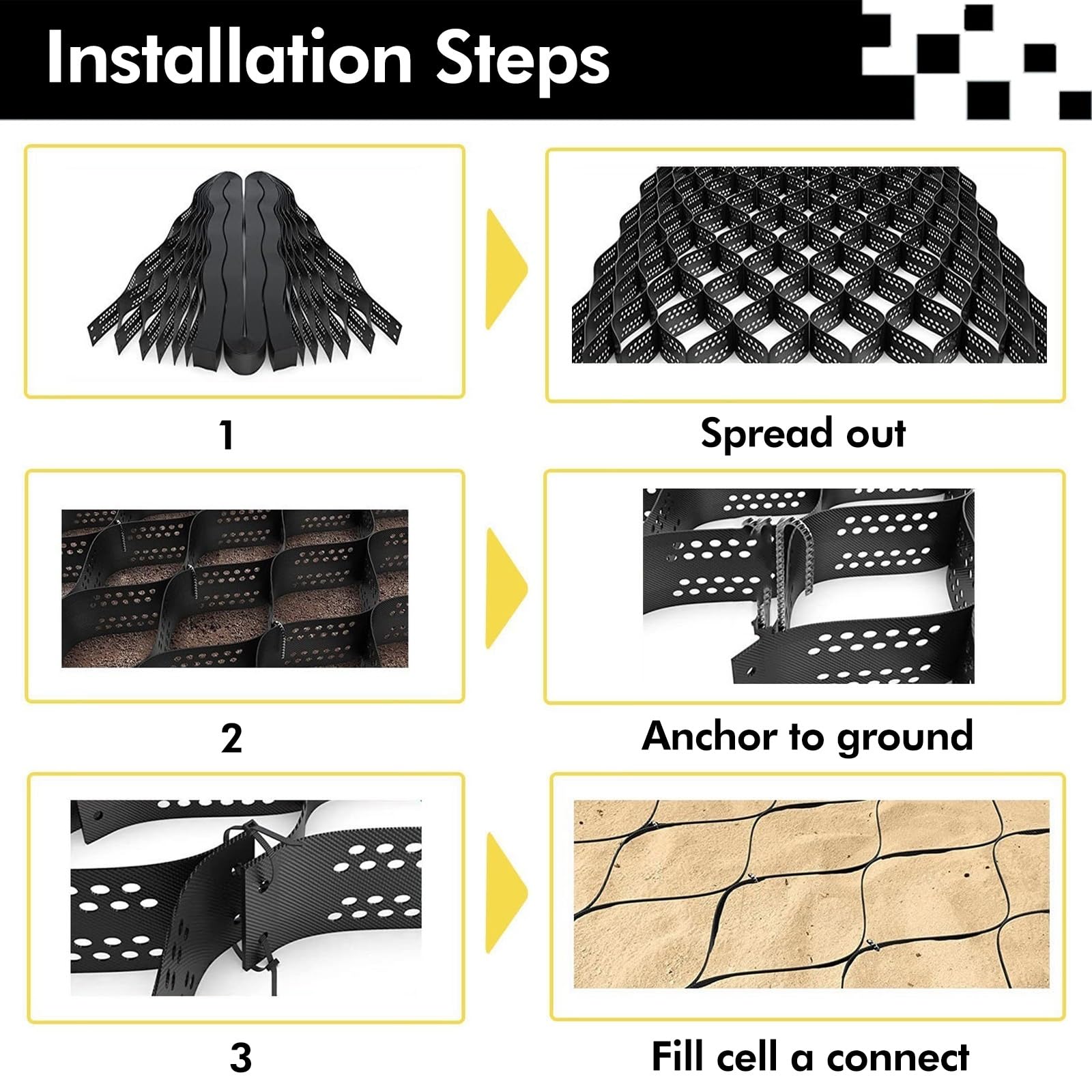 Installation Steps

1

Spread out

2

Anchor to ground

3

Fill cell a connect