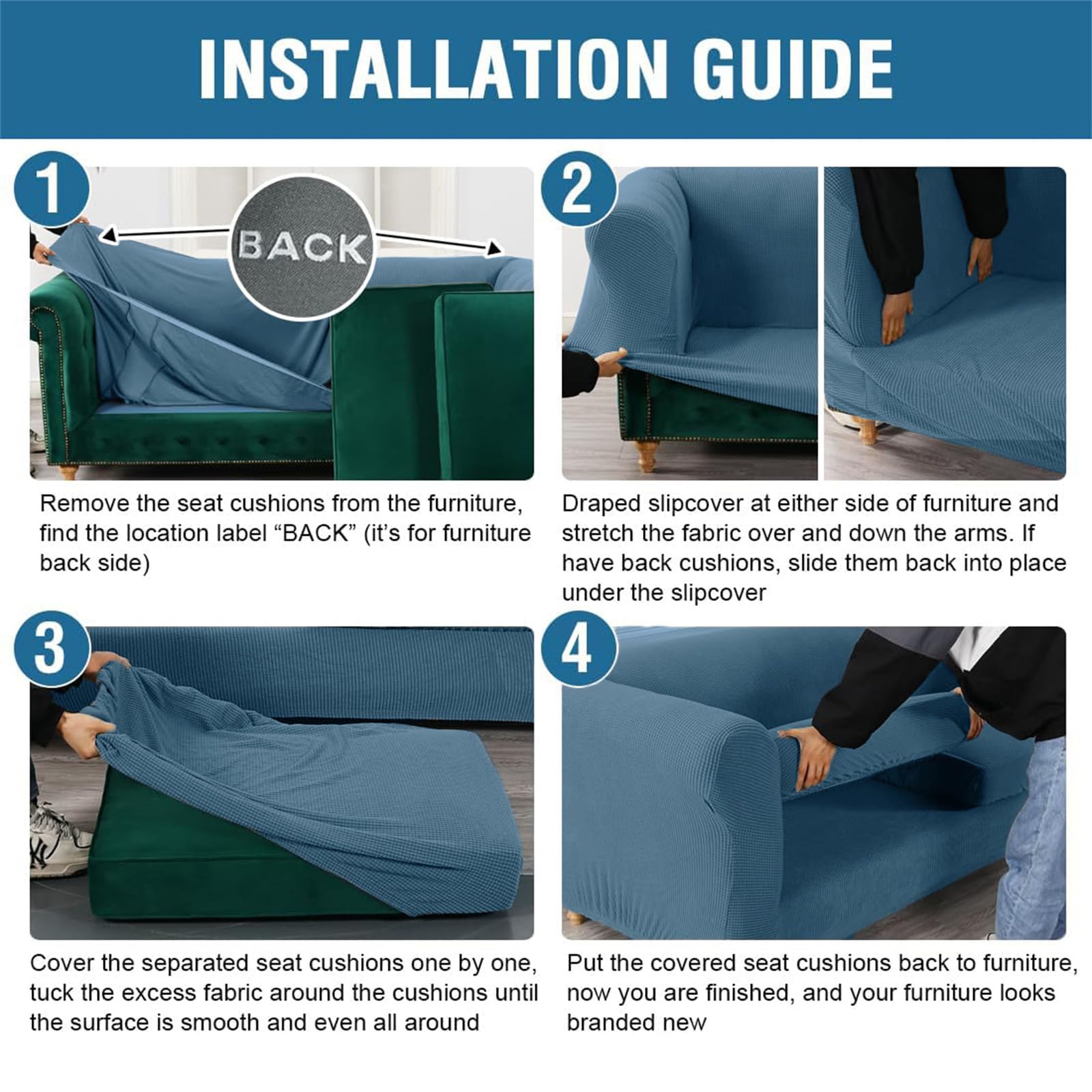 INSTALLATION GUIDE

1

BACK

Remove the seat cushions from the furniture, find the location label “BACK” (it’s for furniture back side)

2

Draped slipcover at either side of furniture and stretch the fabric over and down the arms. If have back cushions, slide them back into place under the slipcover

3

Cover the separated seat cushions one by one, tuck the excess fabric around the cushions until the surface is smooth and even all around

4

Put the covered seat cushions back to furniture, now you are finished, and your furniture looks branded new