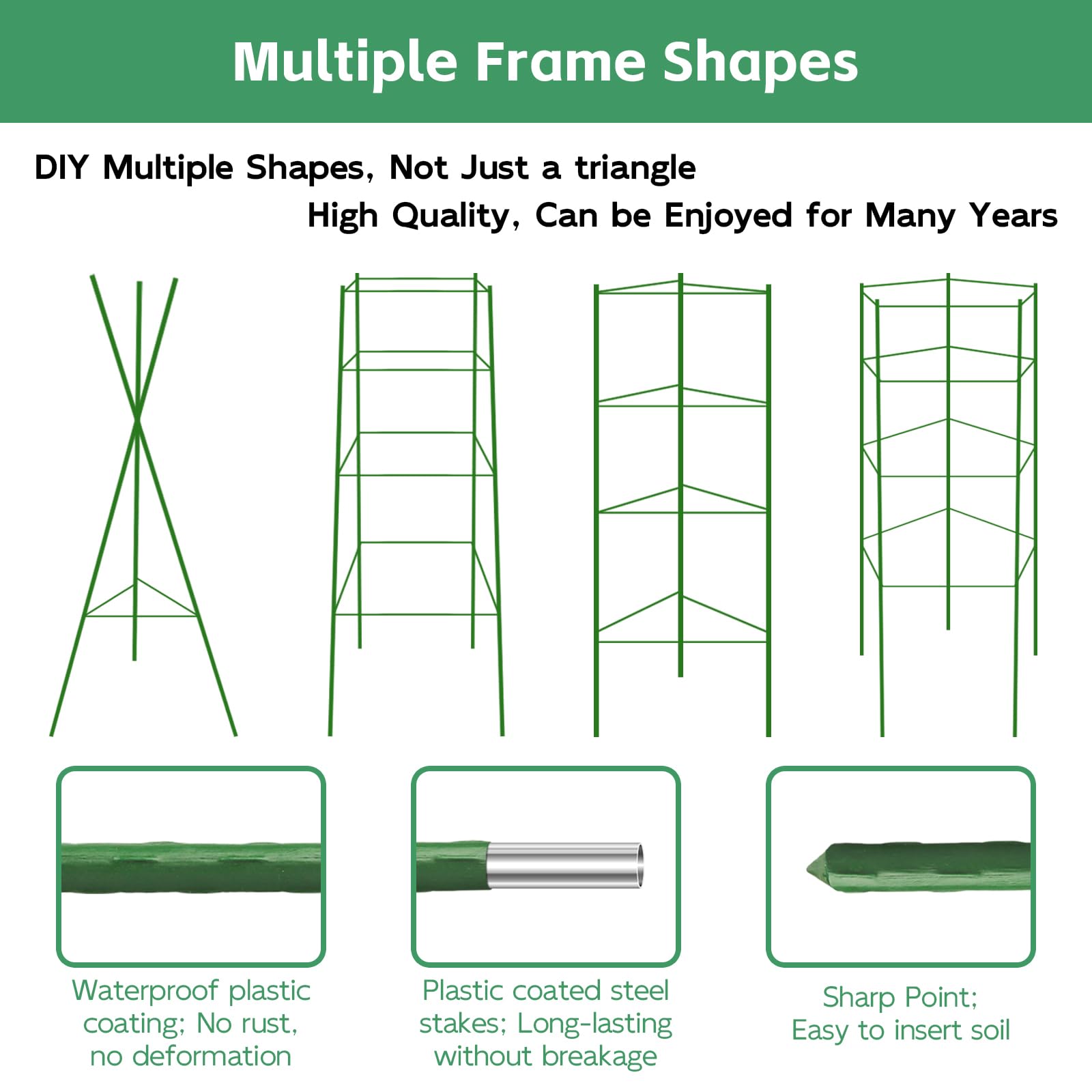 Multiple Frame Shapes

DIY Multiple Shapes, Not Just a triangle

High Quality, Can be Enjoyed for Many Years

Waterproof plastic coating; No rust, no deformation

Plastic coated steel stakes; Long-lasting without breakage

Sharp Point; Easy to insert soil