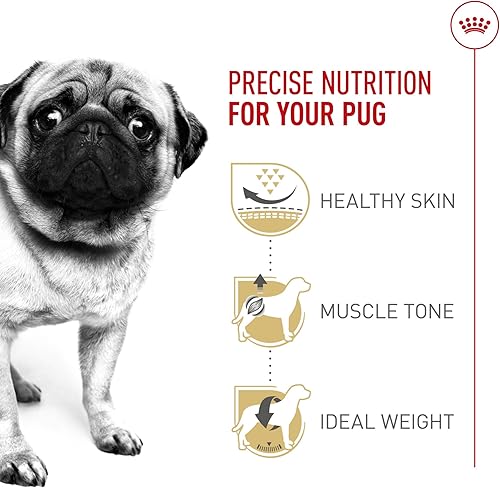 PRECISE NUTRITION FOR YOUR PUG

HEALTHY SKIN

MUSCLE TONE

IDEAL WEIGHT