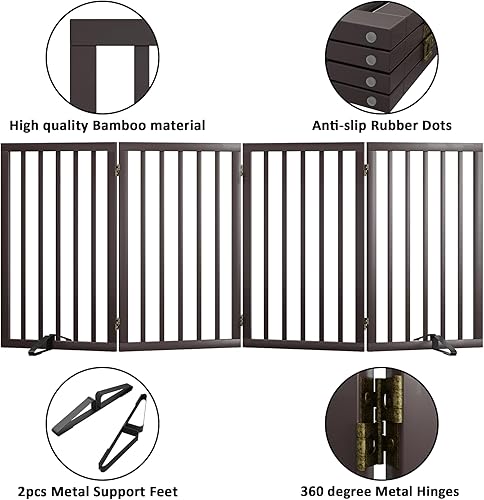 High quality Bamboo material

Anti-slip Rubber Dots

2pcs Metal Support Feet

360 degree Metal Hinges