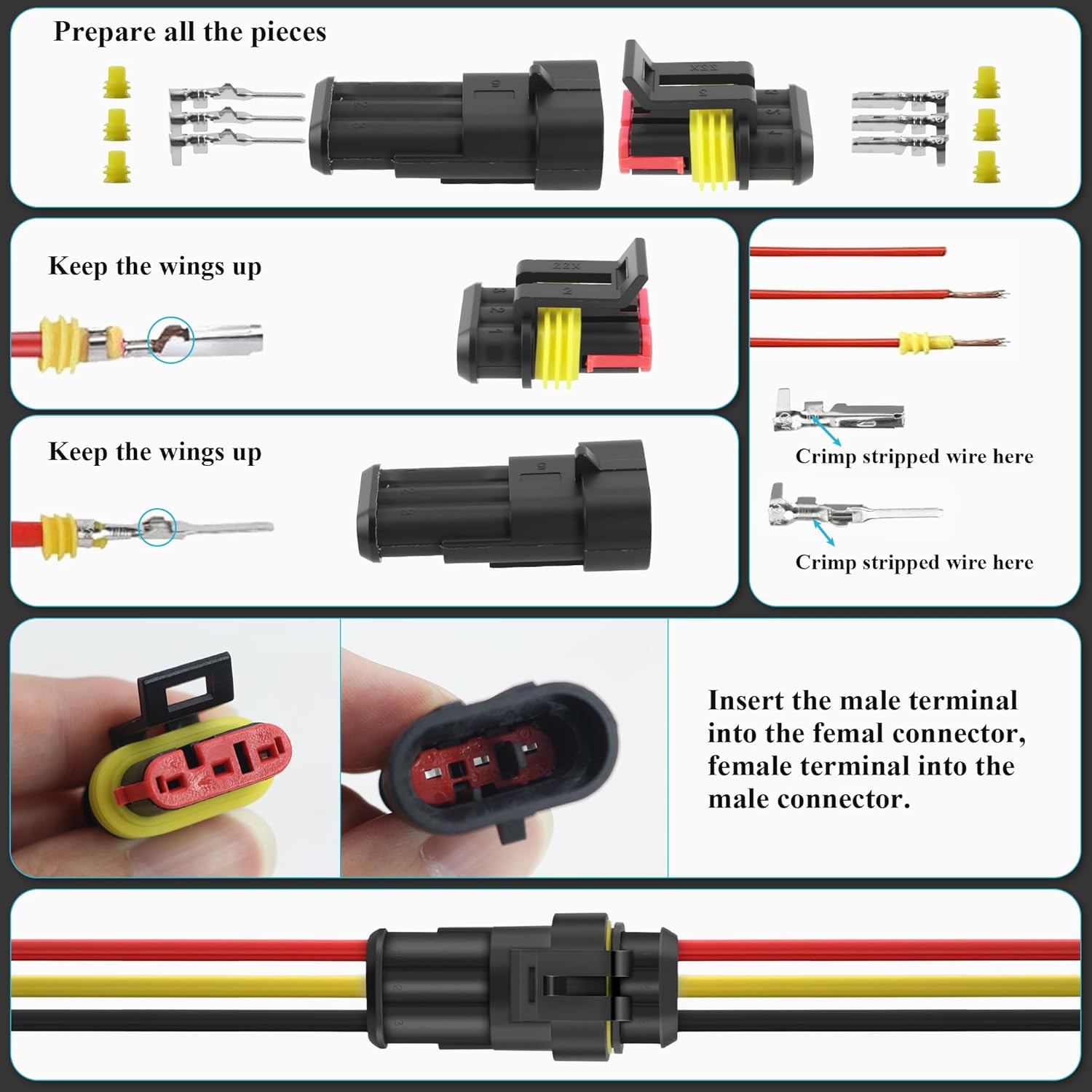 Prepare all the pieces

Keep the wings up

Keep the wings up

Crimp stripped wire here

Crimp stripped wire here

Insert the male terminal into the femal connector, female terminal into the male connector.