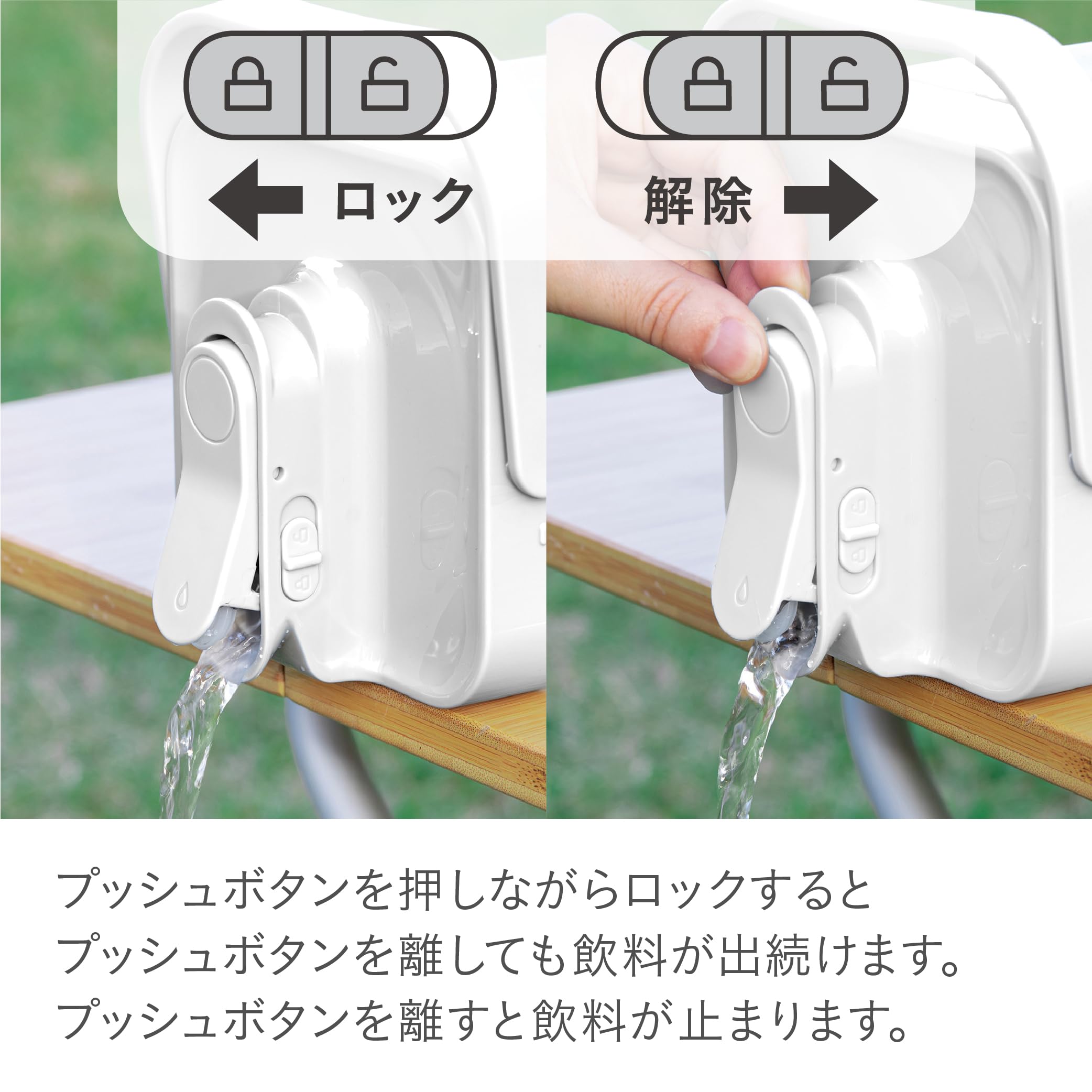 ロック

解除

プッシュボタンを押しながらロックすると
プッシュボタンを離しても飲料が出続けます。
プッシュボタンを離すと飲料が止まります。