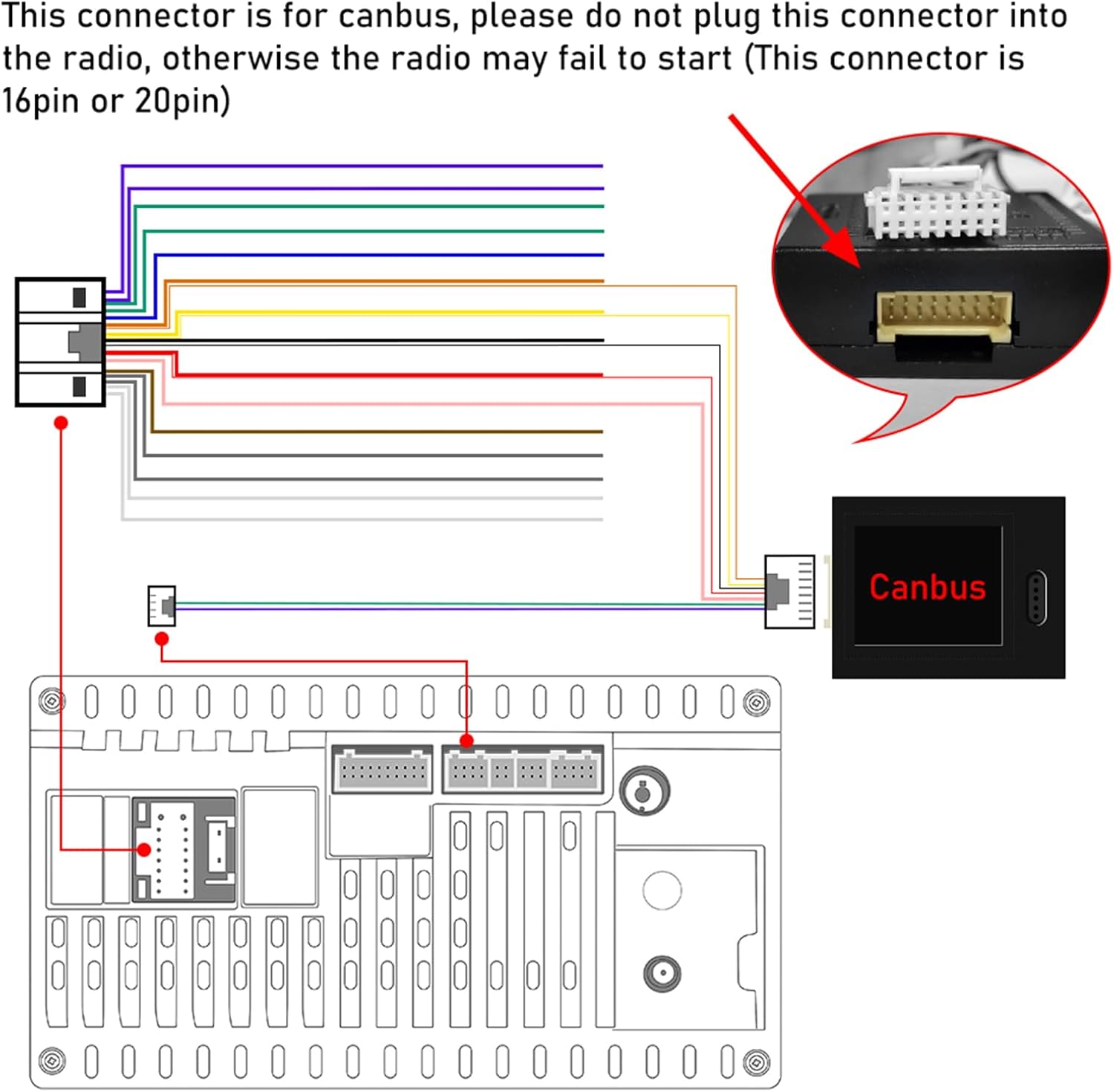 This connector is for canbus, please do not plug this connector into the radio, otherwise the radio may fail to start (This connector is 16pin or 20pin)

Canbus