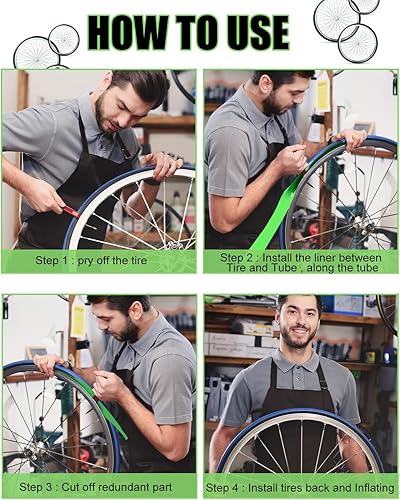 HOW TO USE

Step 1 : pry off the tire

Step 2 : Install the liner between Tire and Tube , along the tube

Step 3 : Cut off redundant part

Step 4 : Install tires back and Inflating