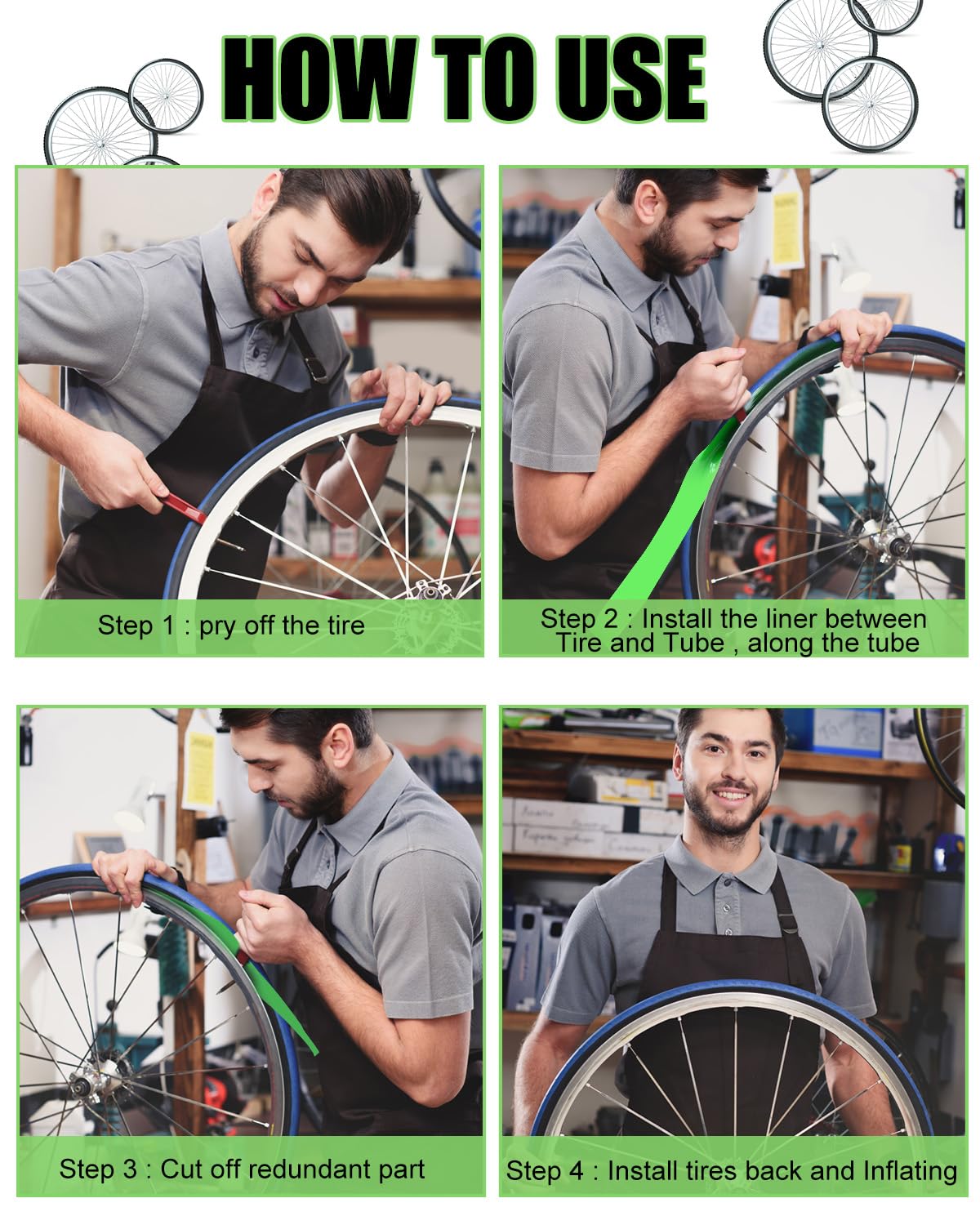 HOW TO USE

Step 1 : pry off the tire

Step 2 : Install the liner between Tire and Tube , along the tube

Step 3 : Cut off redundant part

Step 4 : Install tires back and Inflating