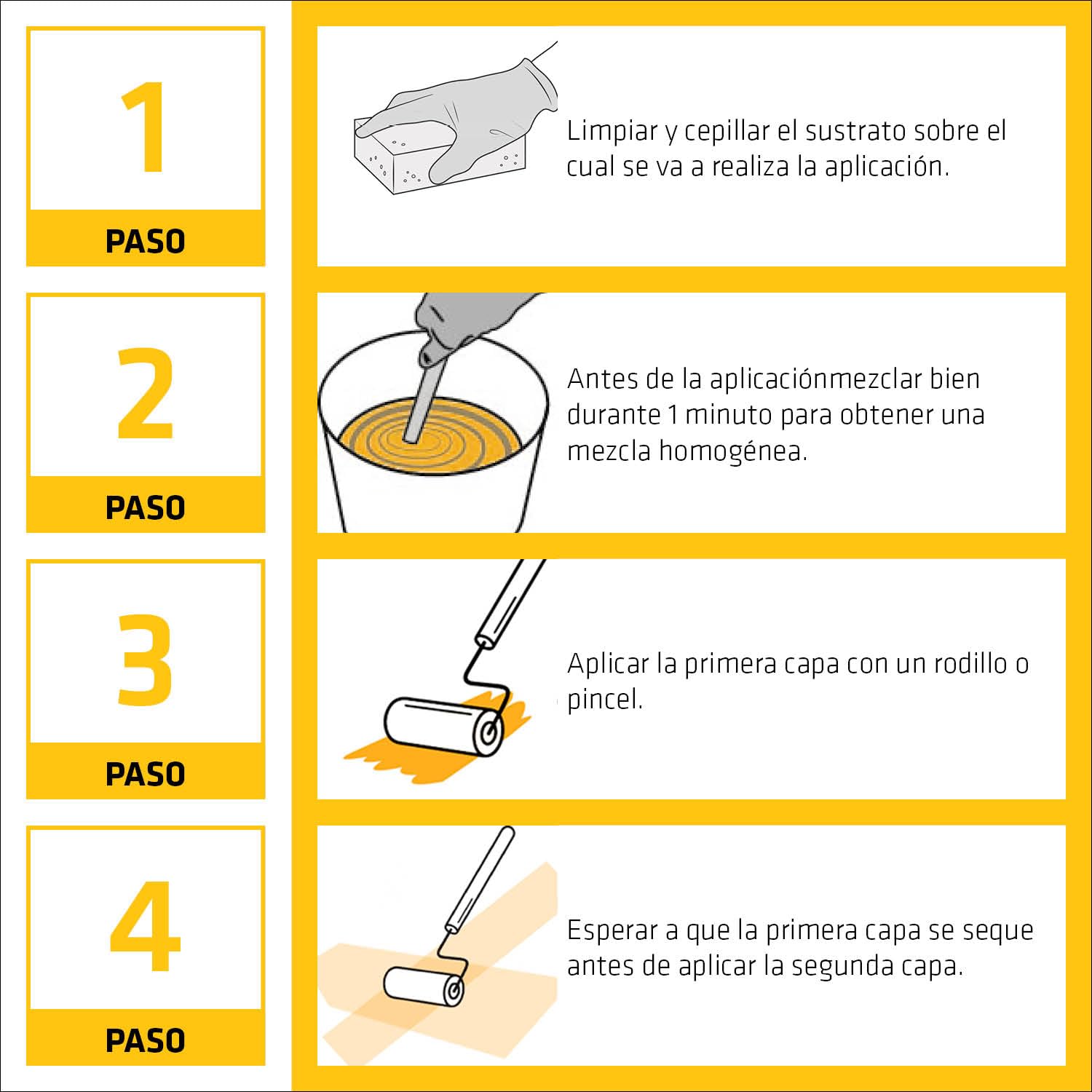 1
PASO

Limpiar y cepillar el sustrato sobre el cual se va a realiza la aplicación.

2
PASO

Antes de la aplicaciónmezclar bien durante 1 minuto para obtener una mezcla homogénea.

3
PASO

Aplicar la primera capa con un rodillo o pincel.

4
PASO

Esperar a que la primera capa se seque antes de aplicar la segunda capa.