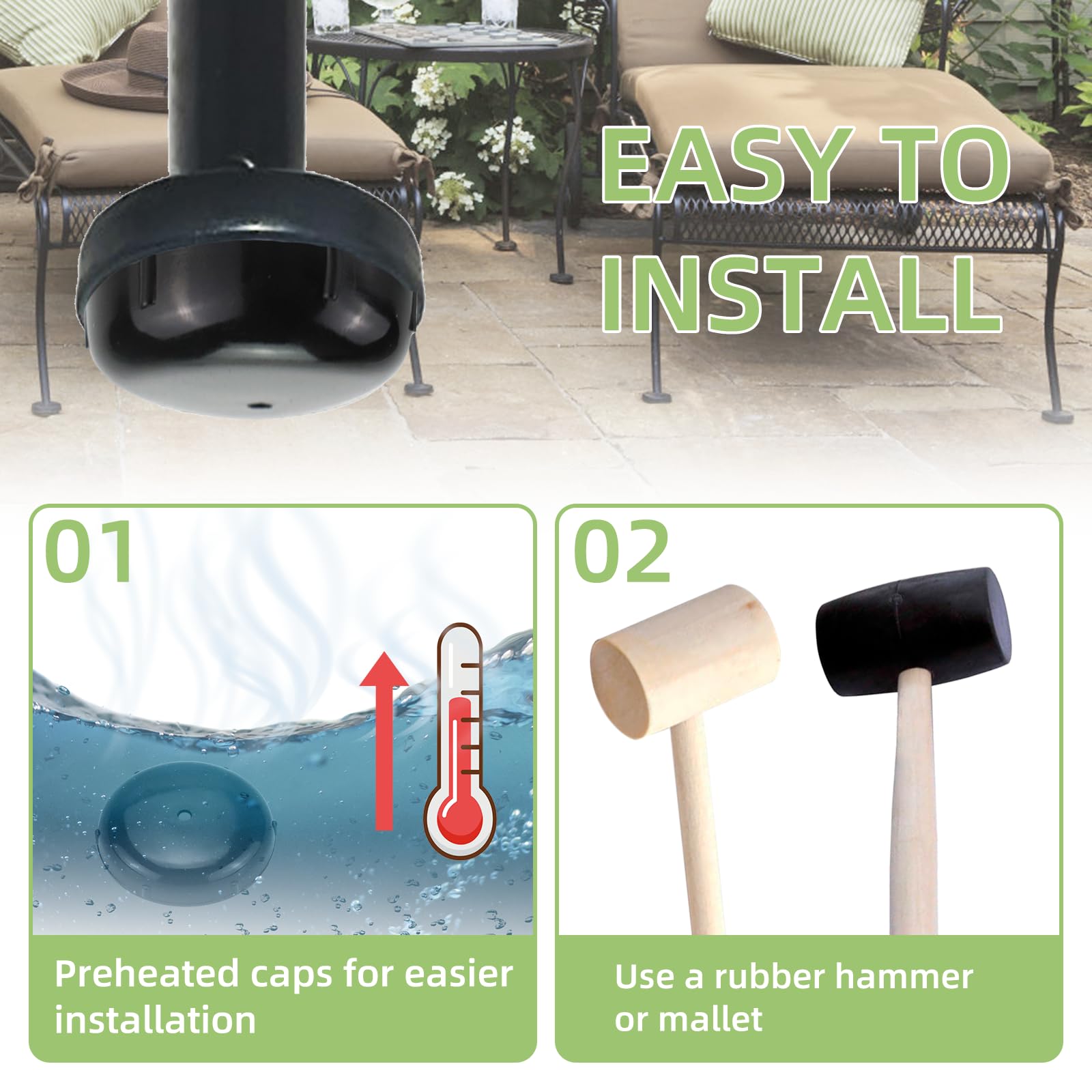 EASY TO INSTALL

01

Preheated caps for easier installation

02

Use a rubber hammer or mallet