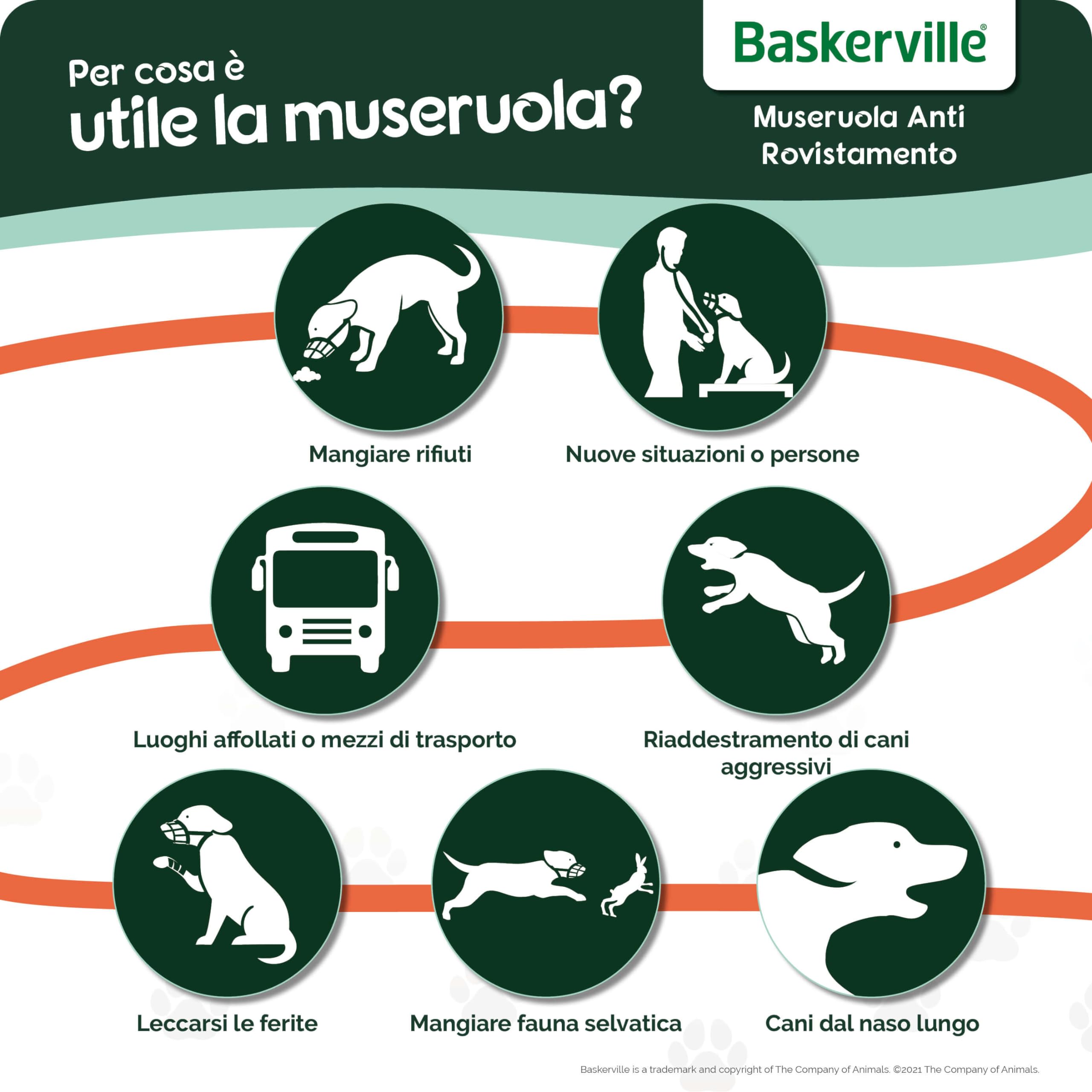 Per cosa è
utile la museruola?

Baskerville®

Museruola Anti Rovistamento

Mangiare rifiuti

Nuove situazioni o persone

Luoghi affollati o mezzi di trasporto

Riaddestramento di cani aggressivi

Leccarsi le ferite

Mangiare fauna selvatica

Cani dal naso lungo

Baskerville is a trademark and copyright of The Company of Animals. ©2021 The Company of Animals.