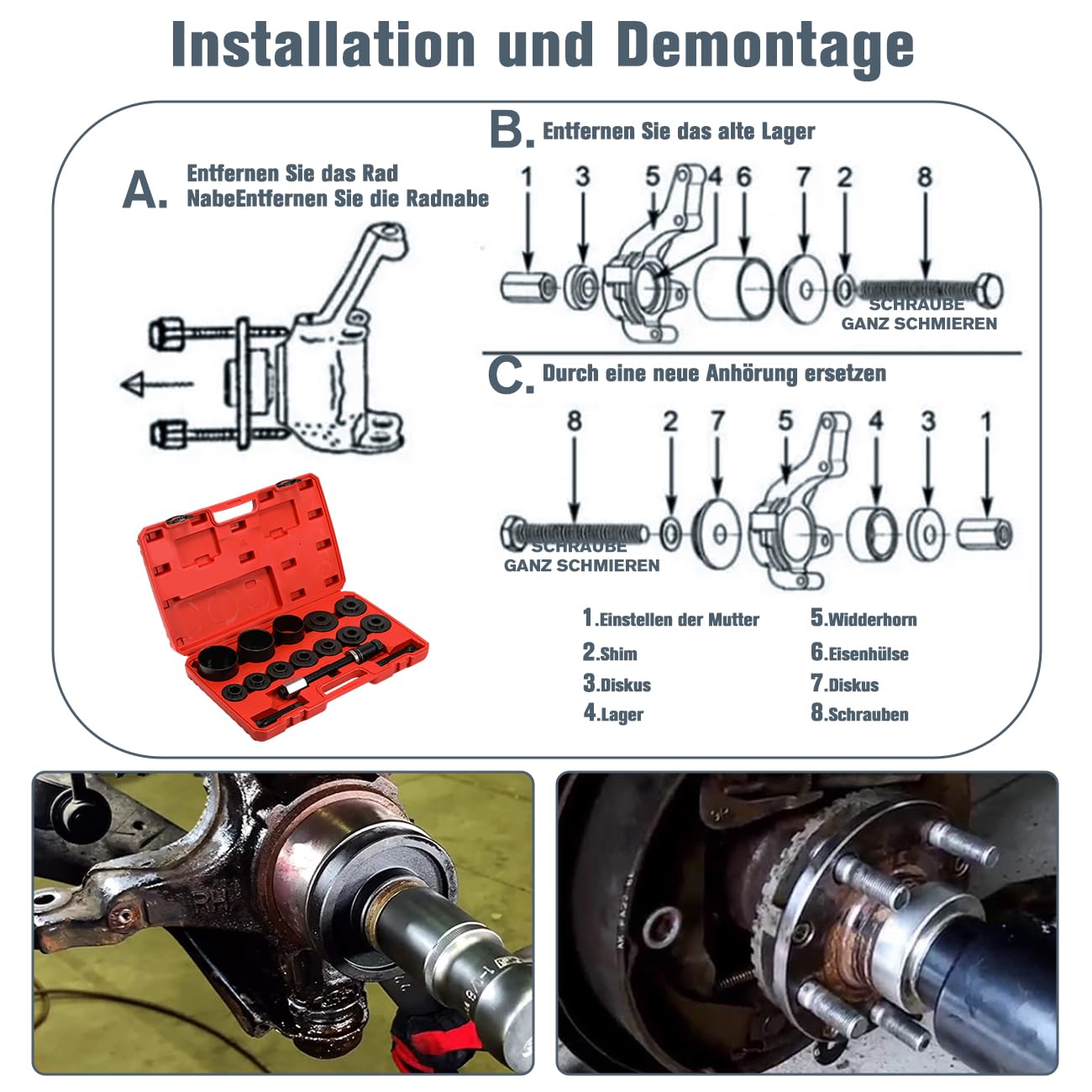 Installation und Demontage

A. Entfernen Sie das Rad NabeEntfernen Sie die Radnabe

B. Entfernen Sie das alte Lager

1 3 5 4 6 7 2 8

SCHRAUBE GANZ SCHMIEREN

C. Durch eine neue Anhörung ersetzen

8 2 7 5 4 3 1

SCHRAUBE GANZ SCHMIEREN

1.Einstellen der Mutter
2.Shim
3.Diskus
4.Lager

5.Widderhorn
6.Eisenhülse
7.Diskus
8.Schrauben