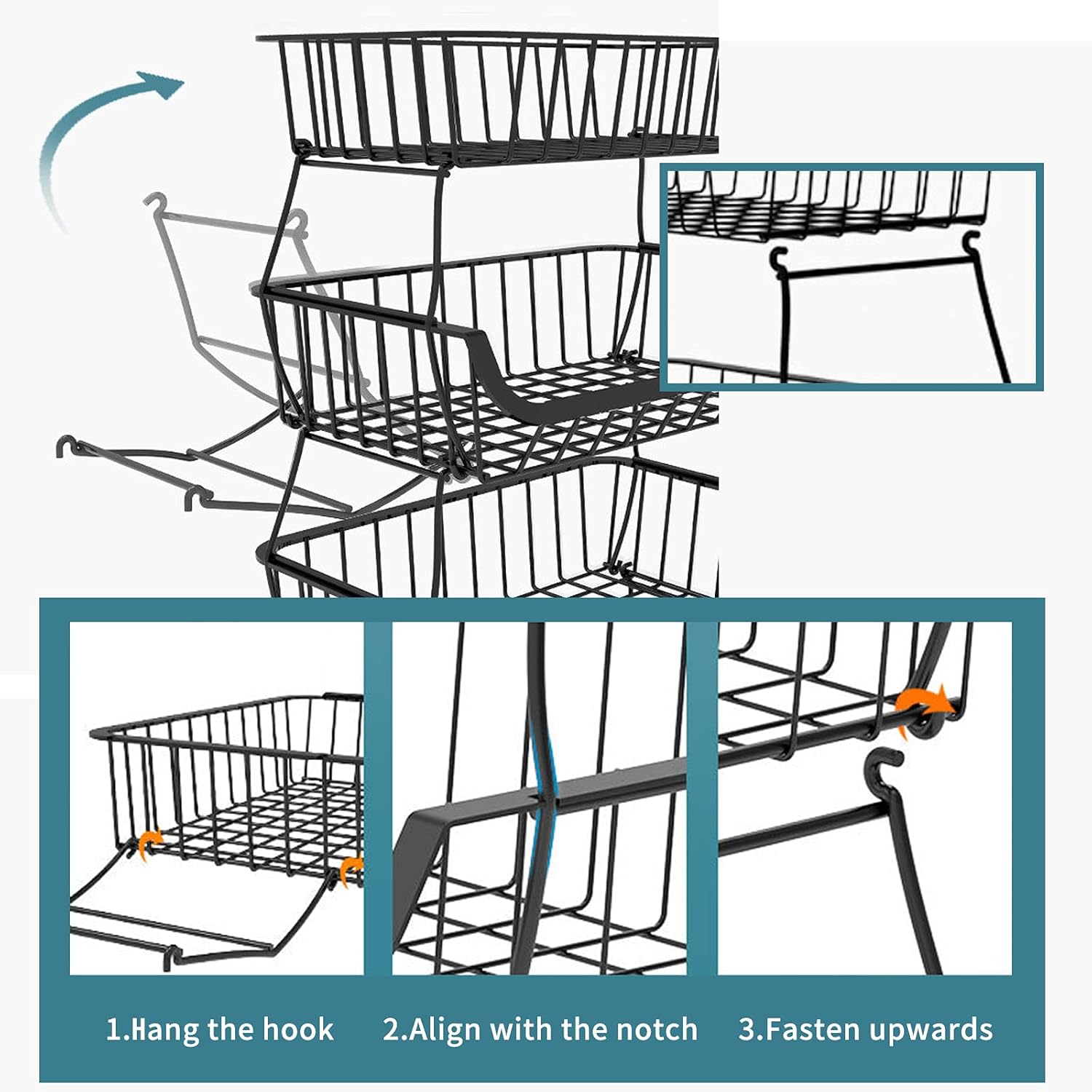 1.Hang the hook

2.Align with the notch

3.Fasten upwards