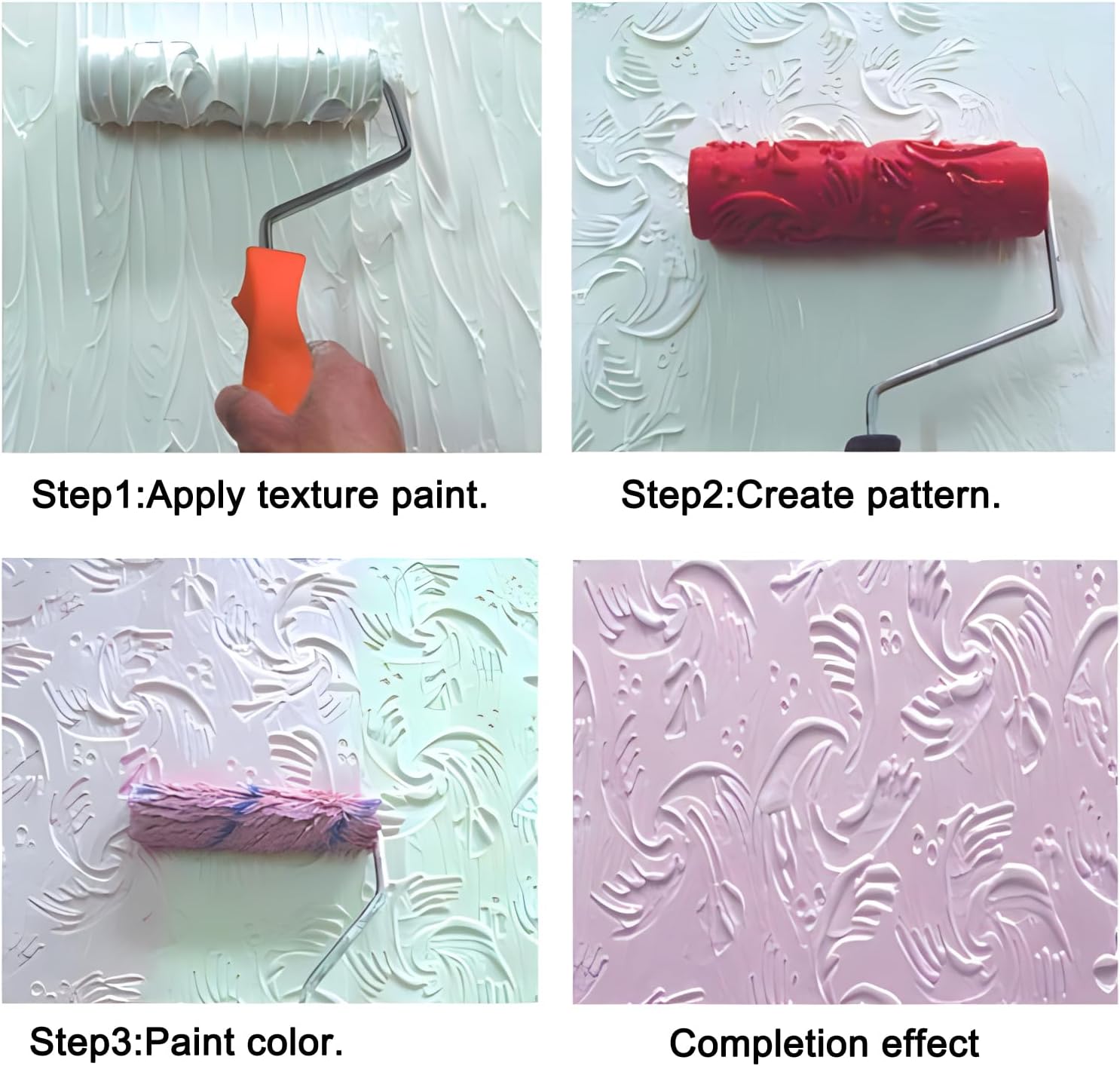 Step1:Apply texture paint.

Step2:Create pattern.

Step3:Paint color.

Completion effect