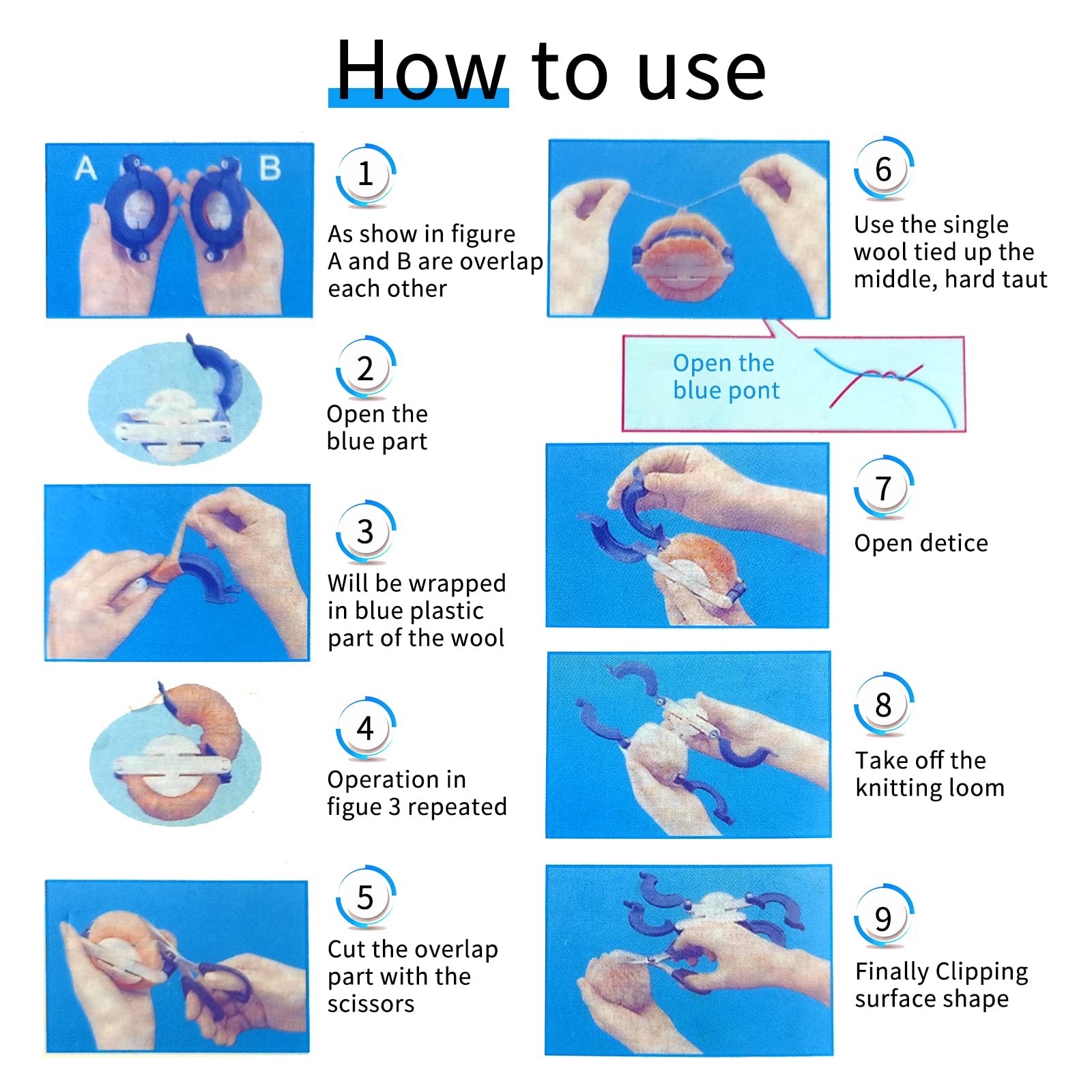 How to use

A B

1
As show in figure A and B are overlap each other

2
Open the blue part

3
Will be wrapped in blue plastic part of the wool

4
Operation in figue 3 repeated

5
Cut the overlap part with the scissors

6
Use the single wool tied up the middle, hard taut

Open the blue pont

7
Open detice

8
Take off the knitting loom

9
Finally Clipping surface shape