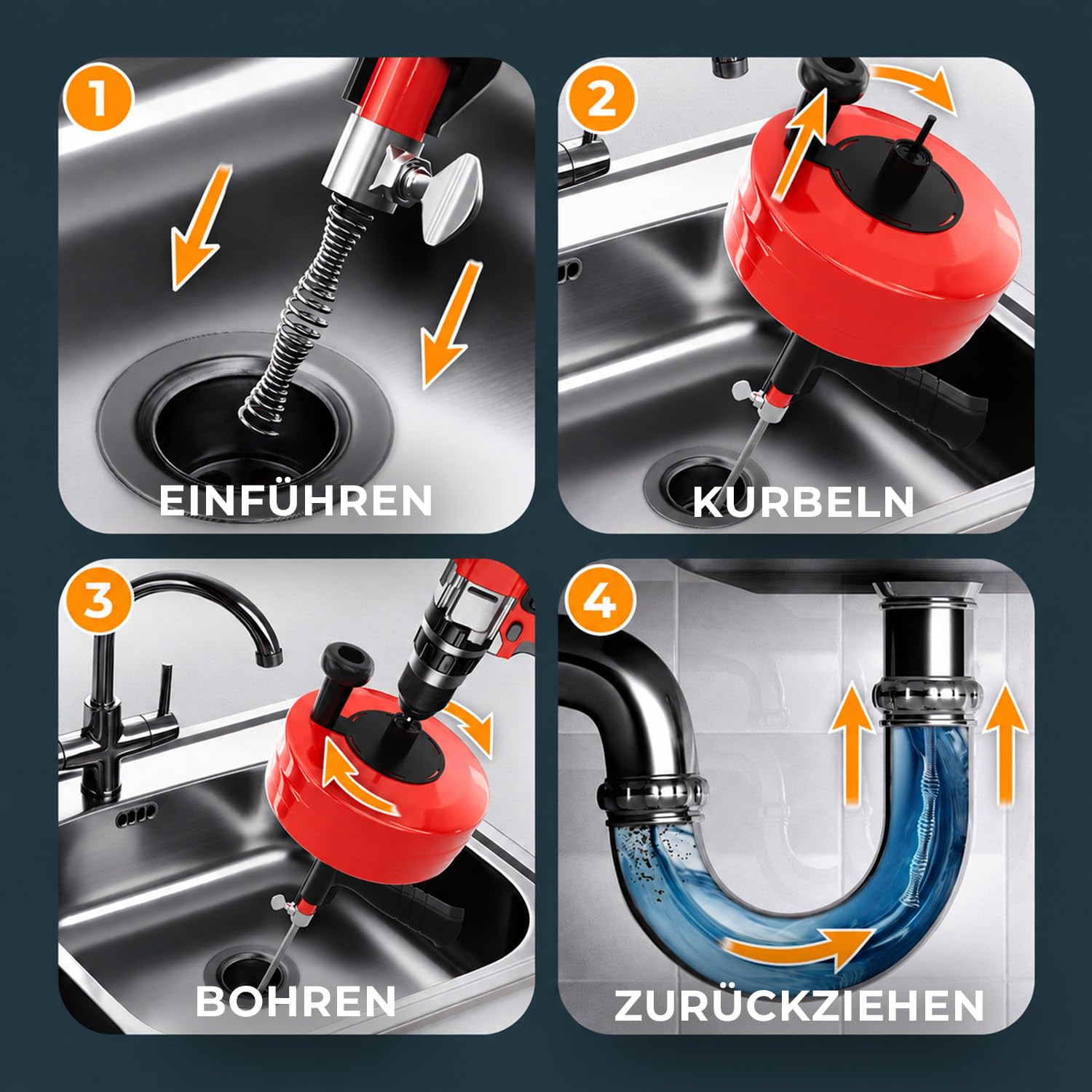 1
EINFÜHREN

2
KURBELN

3
BOHREN

4
ZURÜCKZIEHEN