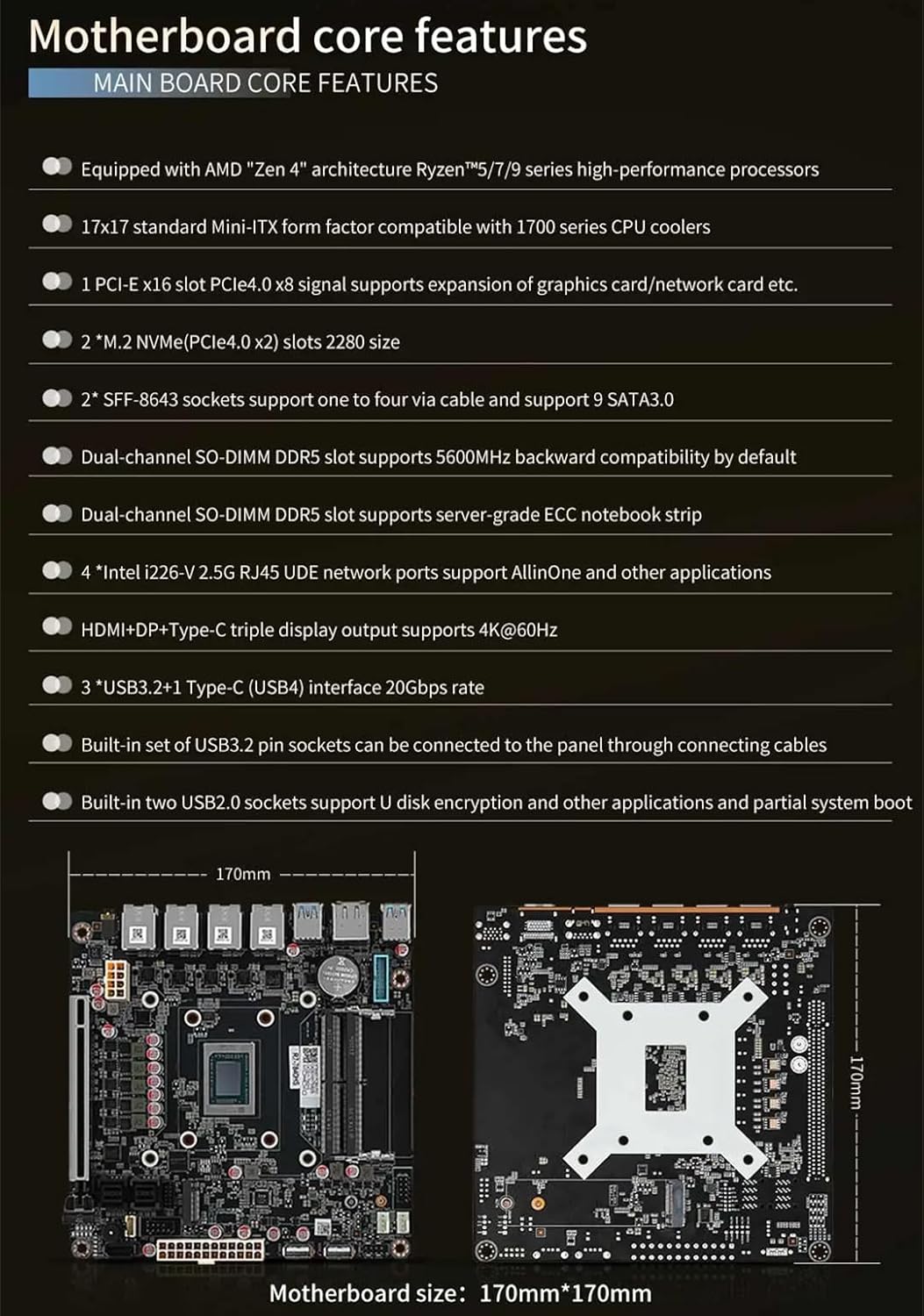 Motherboard core features

MAIN BOARD CORE FEATURES

Equipped with AMD "Zen 4" architecture Ryzen™5/7/9 series high-performance processors

17x17 standard Mini-ITX form factor compatible with 1700 series CPU coolers

1 PCI-E x16 slot PCIe4.0 x8 signal supports expansion of graphics card/network card etc.

2 *M.2 NVMe(PCIe4.0 x2) slots 2280 size

2* SFF-8643 sockets support one to four via cable and support 9 SATA3.0

Dual-channel SO-DIMM DDR5 slot supports 5600MHz backward compatibility by default

Dual-channel SO-DIMM DDR5 slot supports server-grade ECC notebook strip

4 *Intel i226-V 2.5G RJ45 UDE network ports support AllinOne and other applications

HDMI+DP+Type-C triple display output supports 4K@60Hz

3 *USB3.2+1 Type-C (USB4) interface 20Gbps rate

Built-in set of USB3.2 pin sockets can be connected to the panel through connecting cables

Built-in two USB2.0 sockets support U disk encryption and other applications and partial system boot

170mm

170mm

Motherboard size: 170mm*170mm