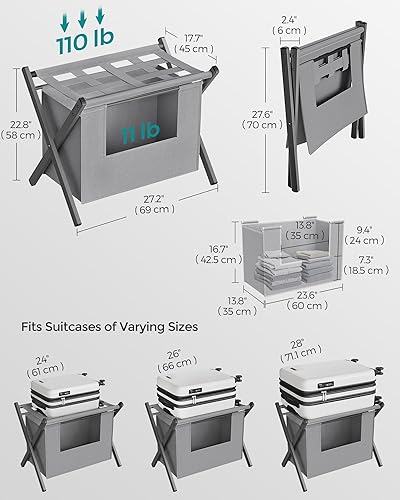 110 lb

17.7"
( 45 cm )

22.8"
( 58 cm )

11 lb

27.2"
( 69 cm )

2.4"
( 6 cm )

27.6"
( 70 cm )

13.8"
( 35 cm )

9.4"
( 24 cm )

16.7"
( 42.5 cm )

7.3"
( 18.5 cm )

13.8"
( 35 cm )

23.6"
( 60 cm )

Fits Suitcases of Varying Sizes

24"
( 61 cm )

26"
( 66 cm )

28"
( 71.1 cm )