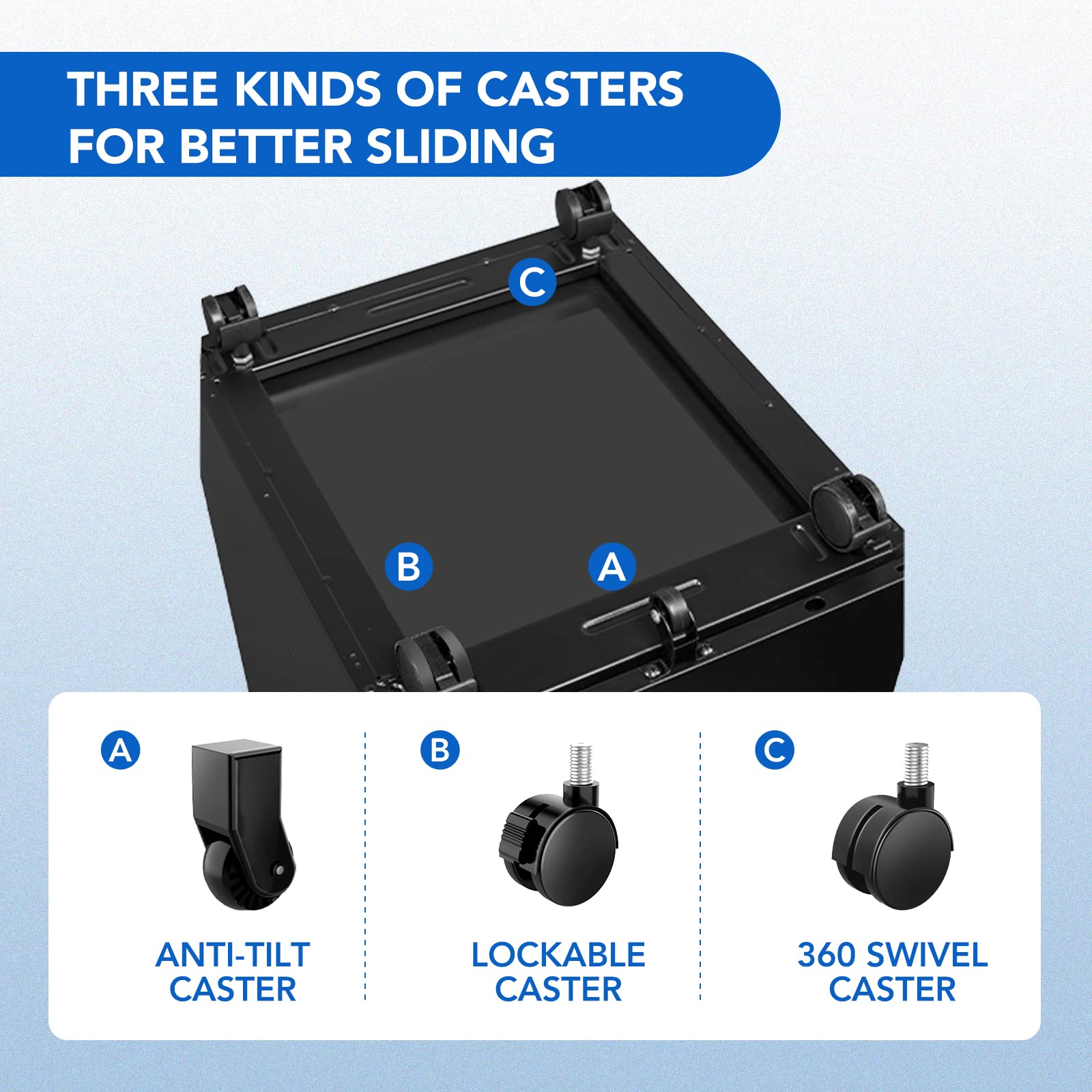 THREE KINDS OF CASTERS FOR BETTER SLIDING

C

B

A

A

ANTI-TILT CASTER

B

LOCKABLE CASTER

C

360 SWIVEL CASTER