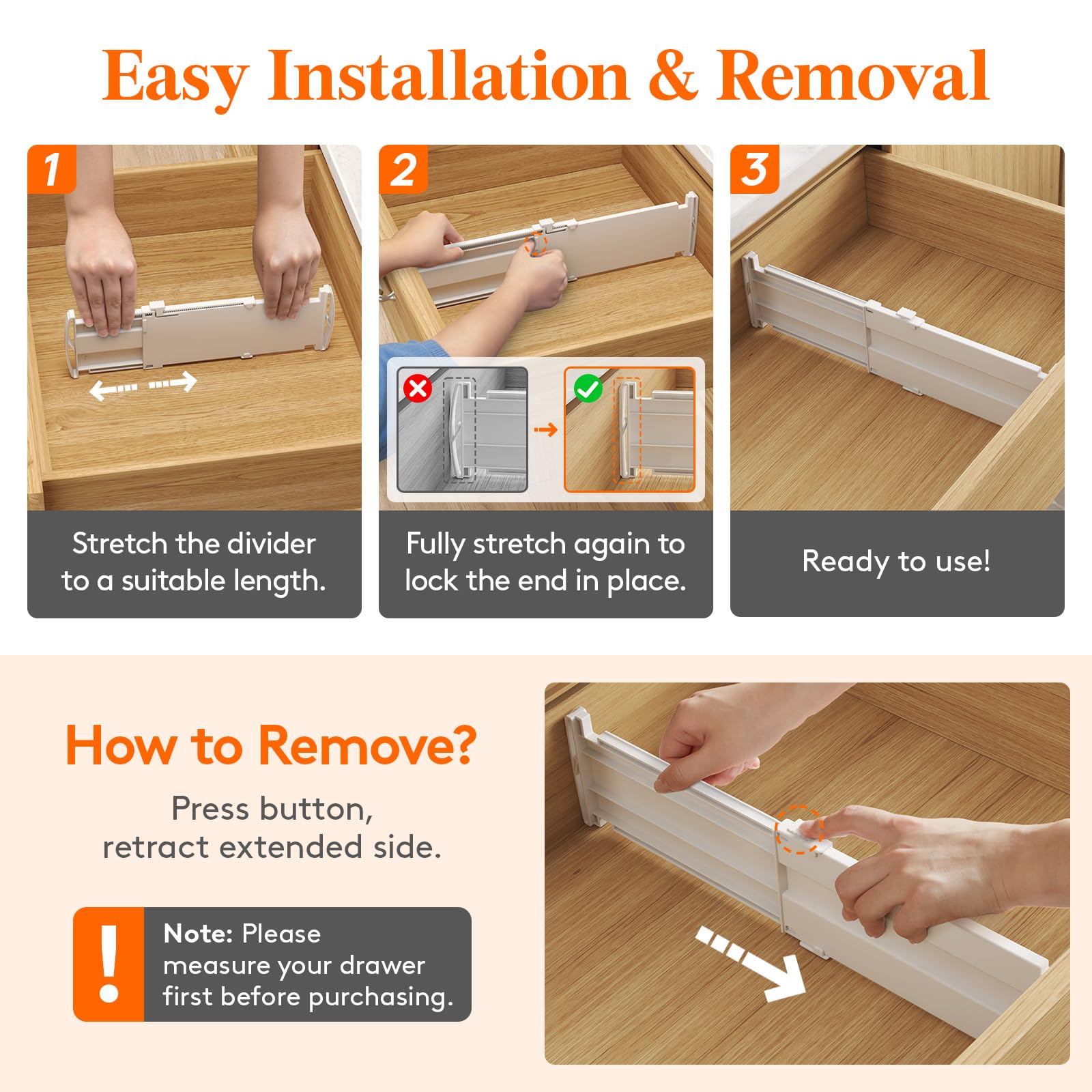 Easy Installation & Removal

1

Stretch the divider to a suitable length.

2

Fully stretch again to lock the end in place.

3

Ready to use!

How to Remove?

Press button, retract extended side.

!

Note: Please measure your drawer first before purchasing.