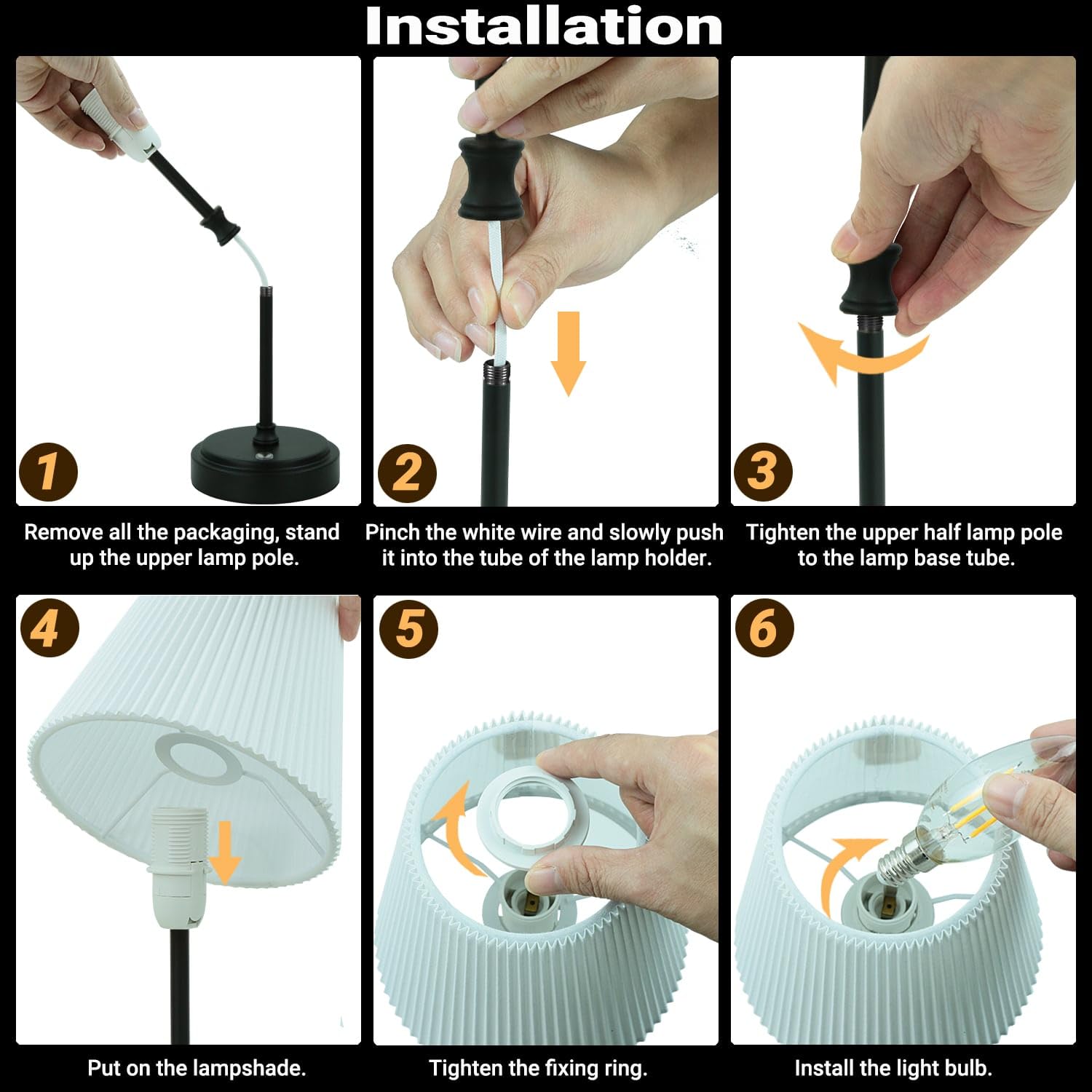 Installation

1

Remove all the packaging, stand up the upper lamp pole.

2

Pinch the white wire and slowly push it into the tube of the lamp holder.

3

Tighten the upper half lamp pole to the lamp base tube.

4

Put on the lampshade.

5

Tighten the fixing ring.

6

Install the light bulb.