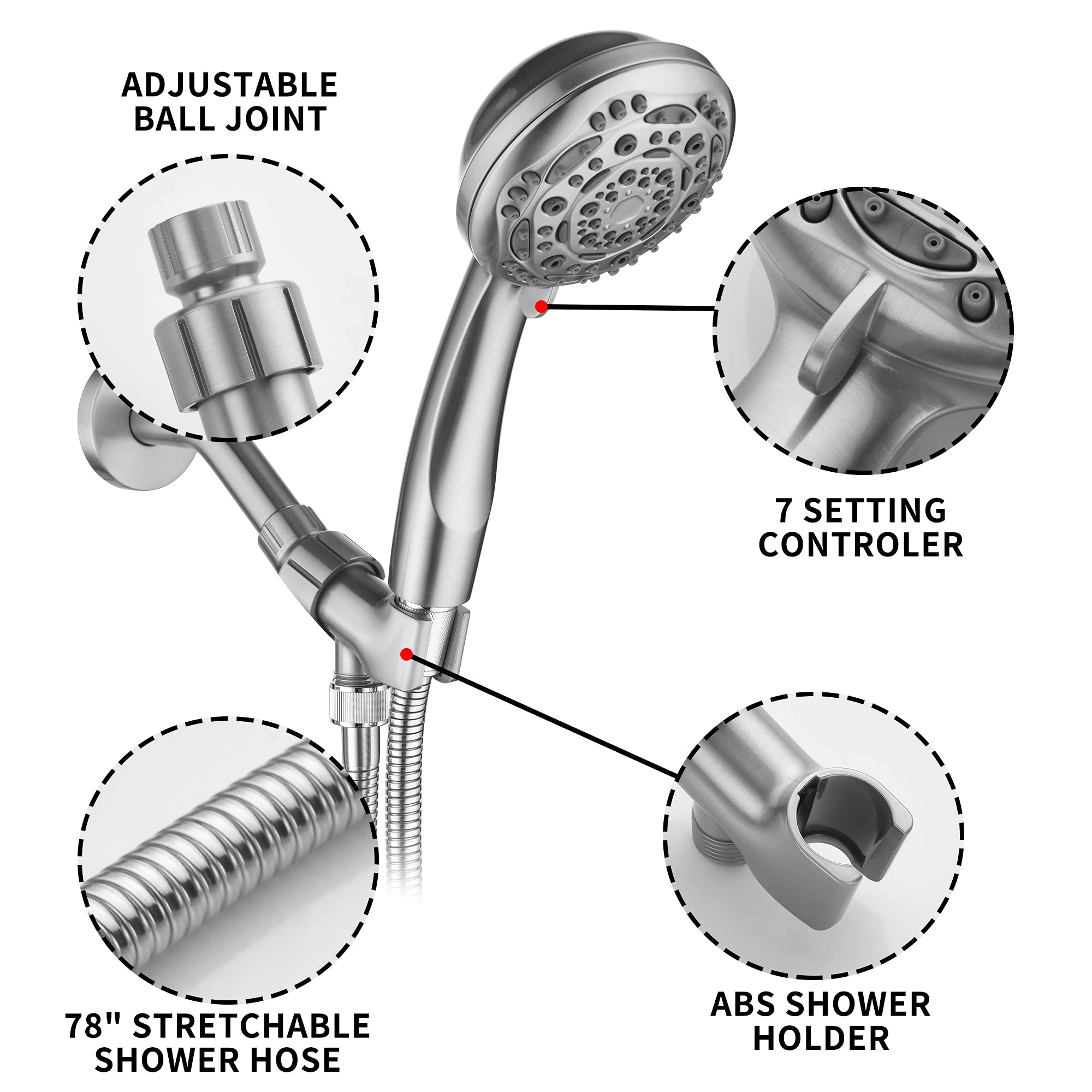 ADJUSTABLE
BALL JOINT

7 SETTING
CONTROLER

78" STRETCHABLE
SHOWER HOSE

ABS SHOWER
HOLDER