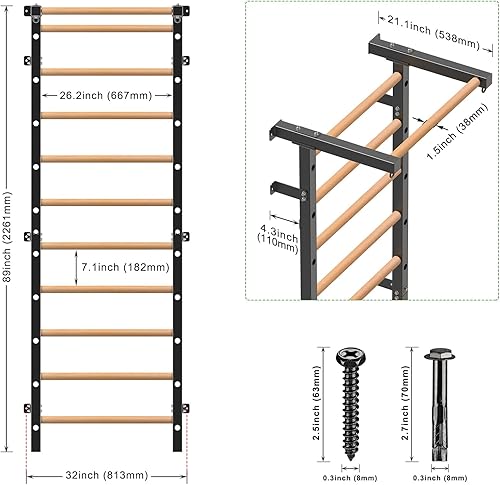 89inch (2261mm)

26.2inch (667mm)

7.1inch (182mm)

32inch (813mm)

21.1inch (538mm)

1.5inch (38mm)

4.3inch (110mm)

2.5inch (63mm)

0.3inch (8mm)

2.7inch (70mm)

0.3inch (8mm)