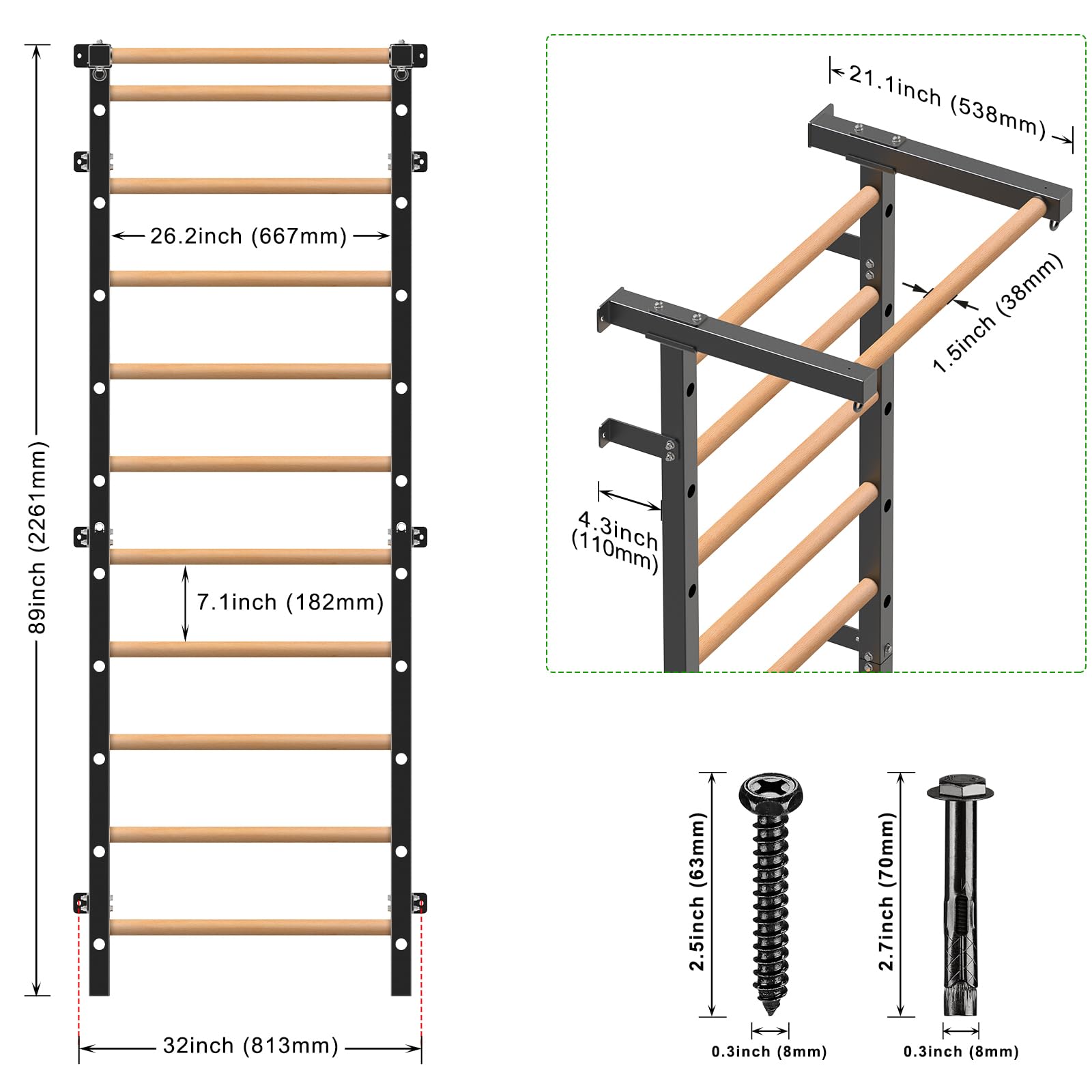 89inch (2261mm)

26.2inch (667mm)

7.1inch (182mm)

32inch (813mm)

21.1inch (538mm)

1.5inch (38mm)

4.3inch (110mm)

2.5inch (63mm)

0.3inch (8mm)

2.7inch (70mm)

0.3inch (8mm)