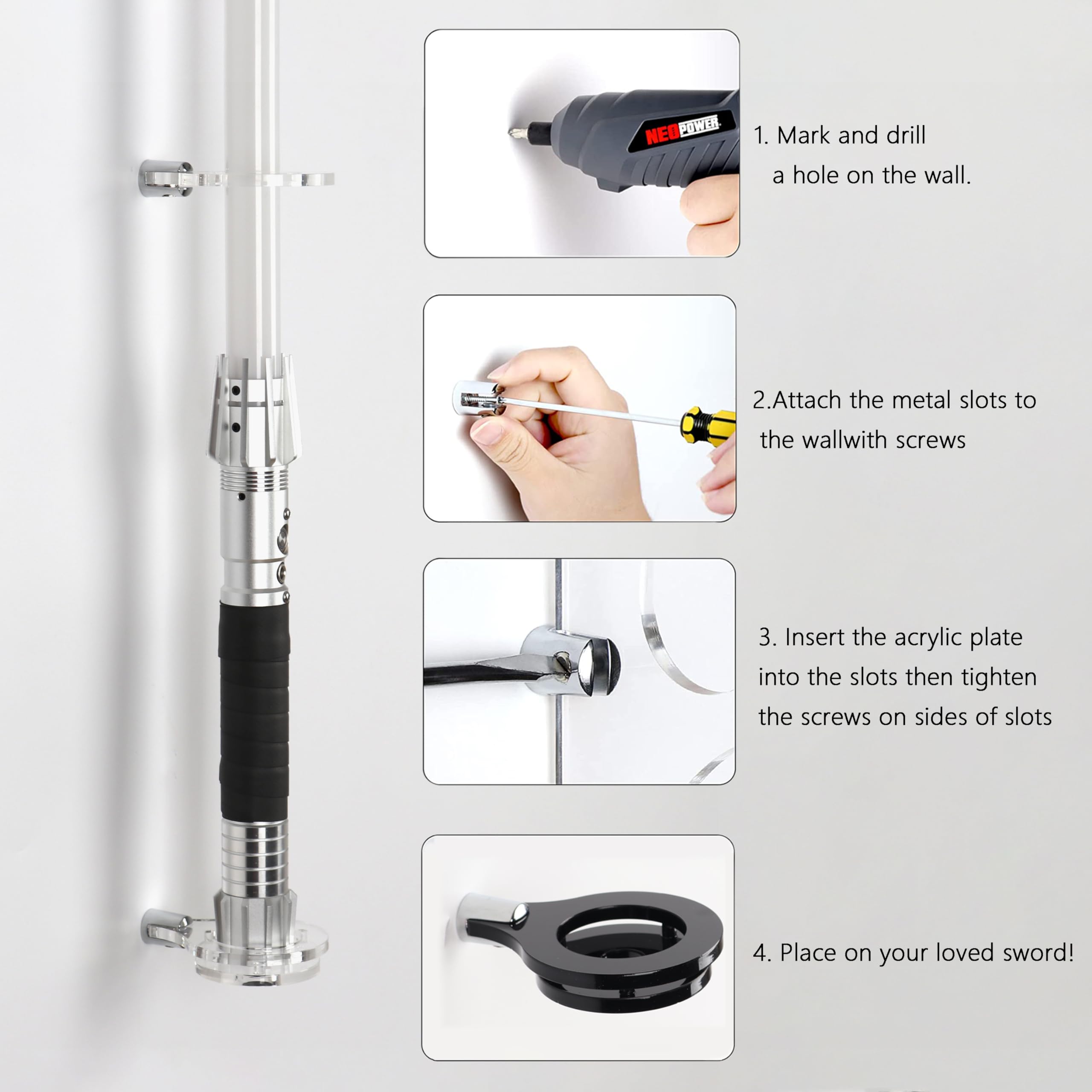 NEOPOWER

1. Mark and drill a hole on the wall.

2.Attach the metal slots to the wallwith screws

3. Insert the acrylic plate into the slots then tighten the screws on sides of slots

4. Place on your loved sword!