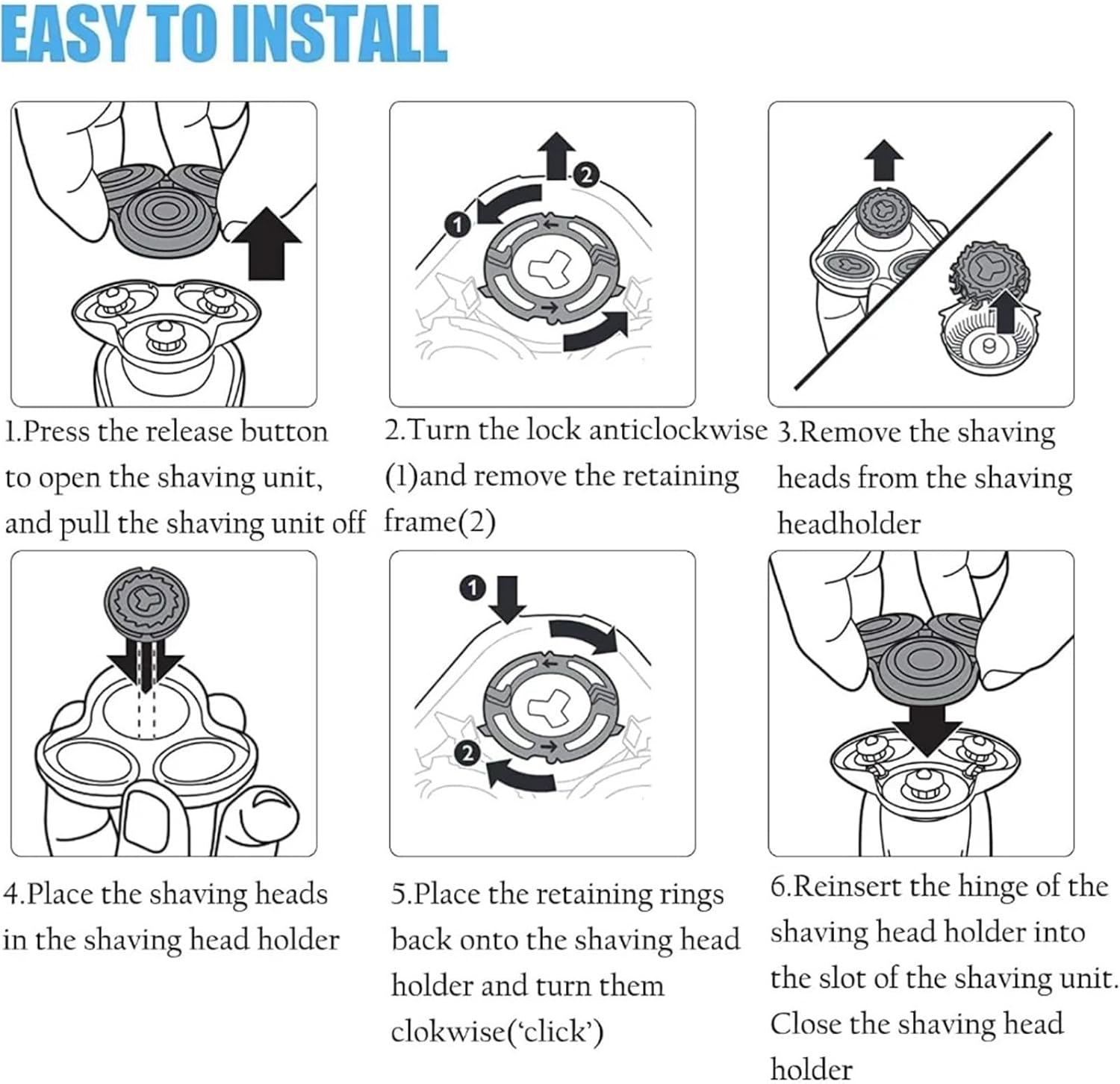 EASY TO INSTALL

2

1

1.Press the release button to open the shaving unit, and pull the shaving unit off

2.Turn the lock anticlockwise (1)and remove the retaining frame(2)

3.Remove the shaving heads from the shaving headholder

1

2

4.Place the shaving heads in the shaving head holder

5.Place the retaining rings back onto the shaving head holder and turn them clokwise('click')

6.Reinsert the hinge of the shaving head holder into the slot of the shaving unit. Close the shaving head holder