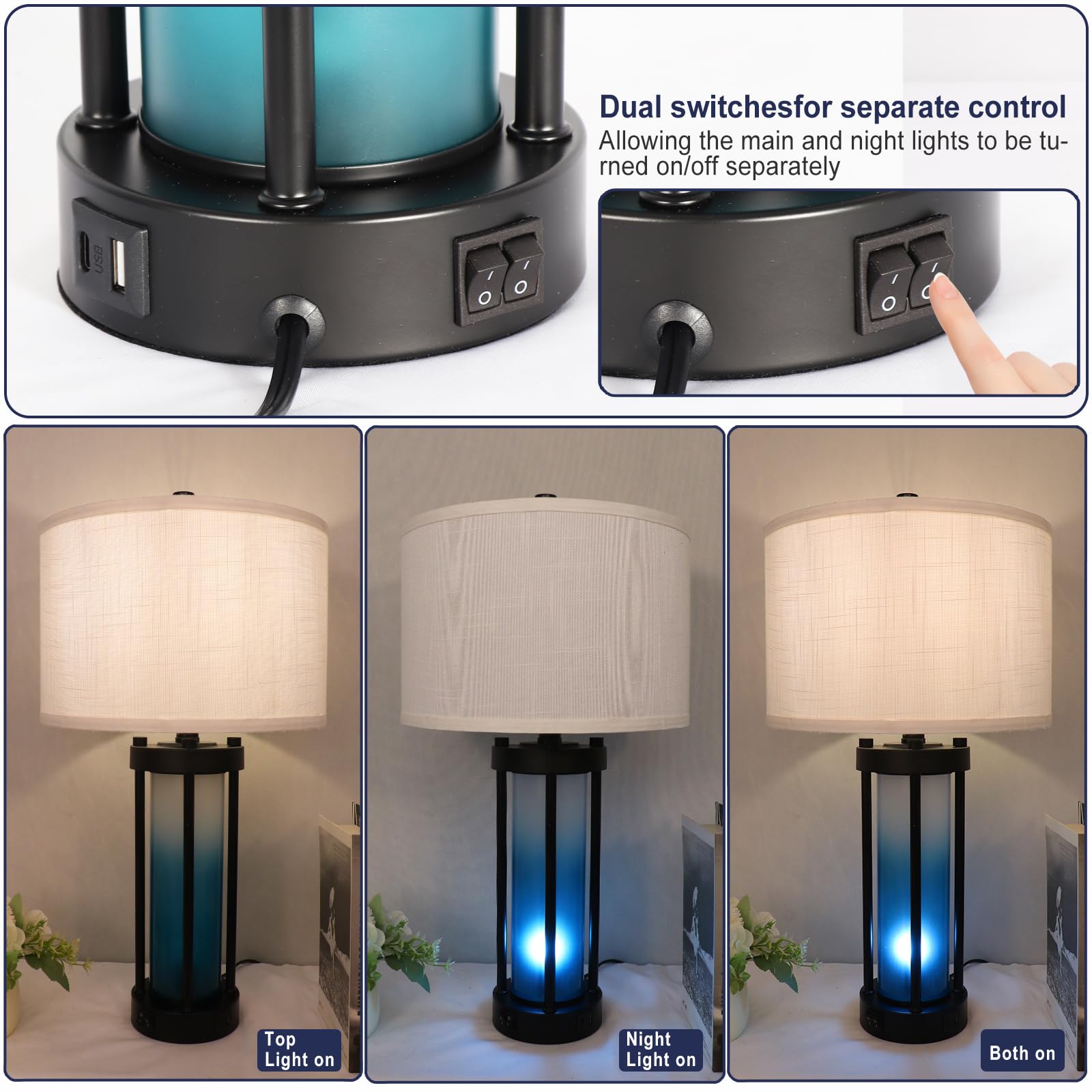 Dual switchesfor separate control
Allowing the main and night lights to be turned on/off separately

USB

Top Light on

Night Light on

Both on