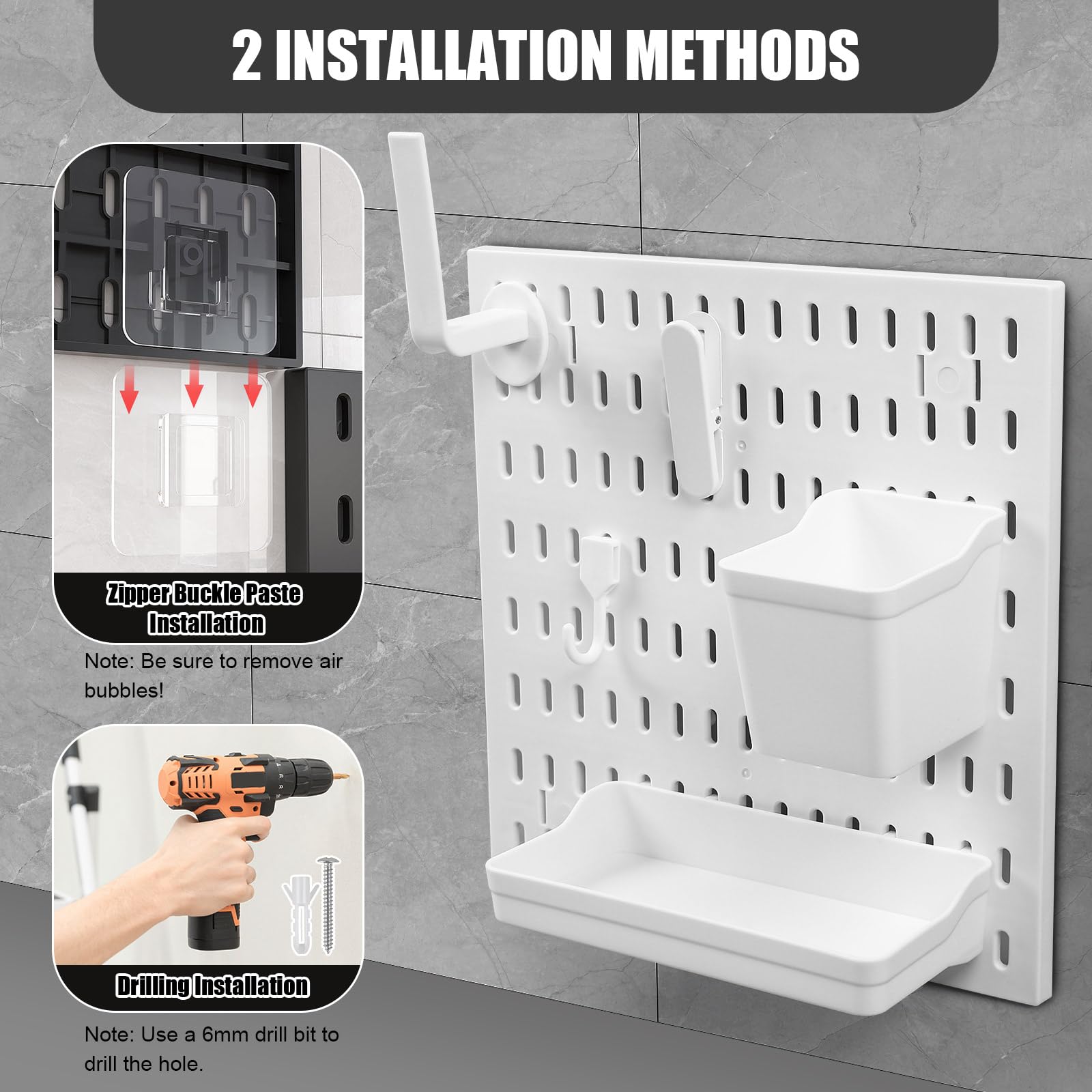 2 INSTALLATION METHODS

Zipper Buckle Paste Installation

Note: Be sure to remove air bubbles!

Drilling Installation

Note: Use a 6mm drill bit to drill the hole.