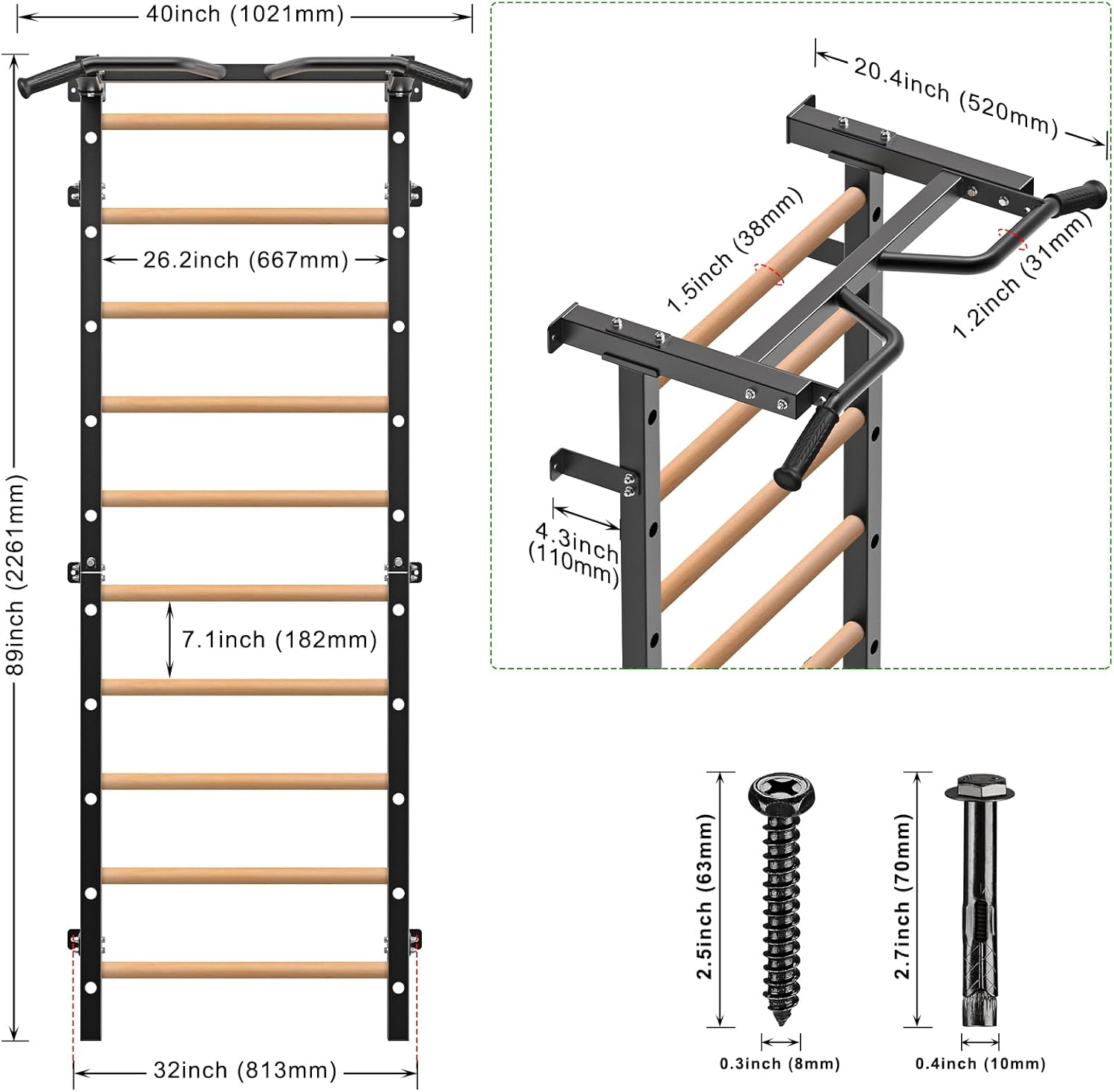 40inch (1021mm)

89inch (2261mm)

26.2inch (667mm)

7.1inch (182mm)

32inch (813mm)

20.4inch (520mm)

1.5inch (38mm)

1.2inch (31mm)

4.3inch (110mm)

2.5inch (63mm)

0.3inch (8mm)

2.7inch (70mm)

0.4inch (10mm)