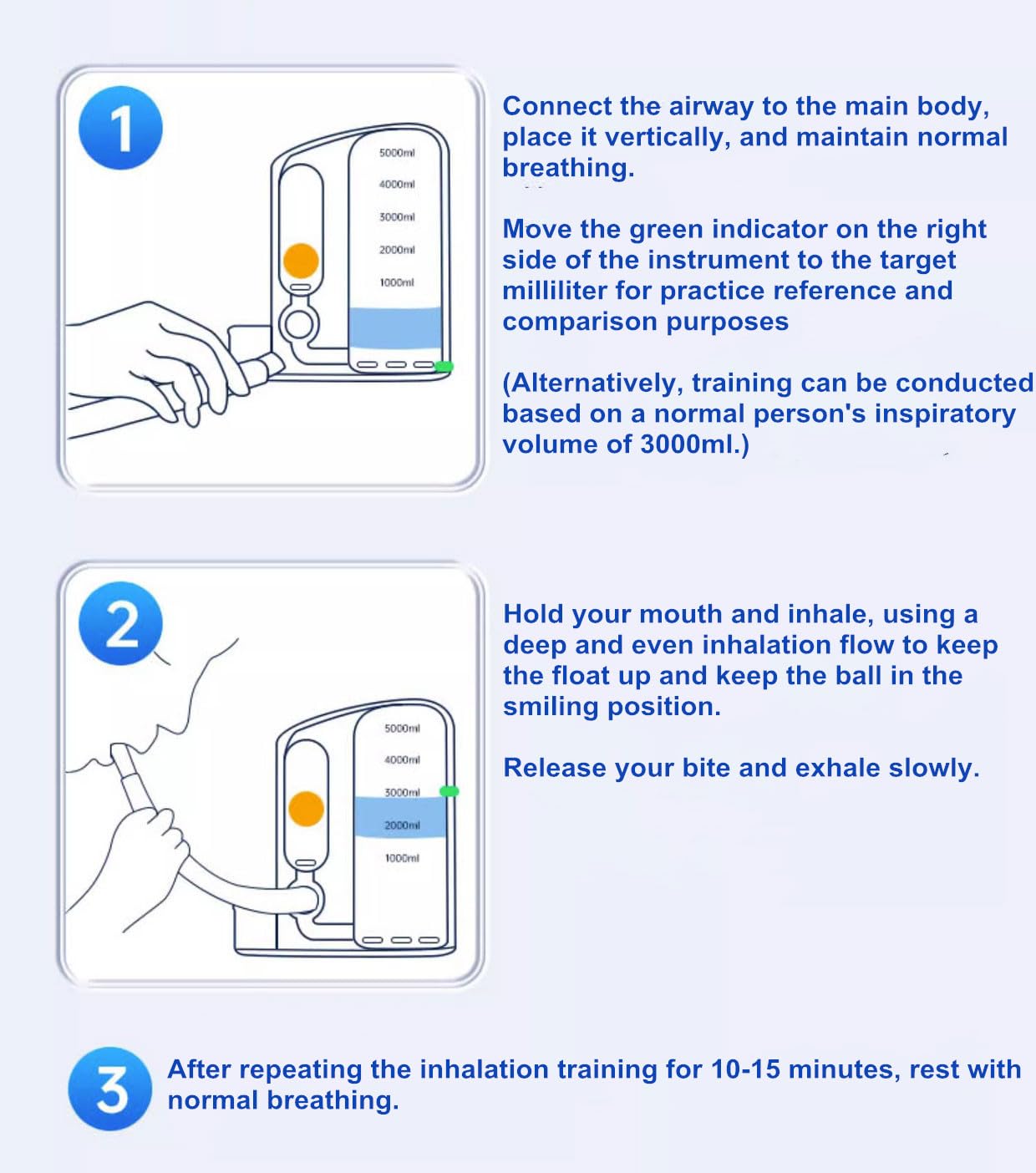 1

5000ml
4000ml
3000ml
2000ml
1000ml

Connect the airway to the main body, place it vertically, and maintain normal breathing.

Move the green indicator on the right side of the instrument to the target milliliter for practice reference and comparison purposes

(Alternatively, training can be conducted based on a normal person's inspiratory volume of 3000ml.)

2

5000ml
4000ml
3000ml
2000ml
1000ml

Hold your mouth and inhale, using a deep and even inhalation flow to keep the float up and keep the ball in the smiling position.

Release your bite and exhale slowly.

3

After repeating the inhalation training for 10-15 minutes, rest with normal breathing.