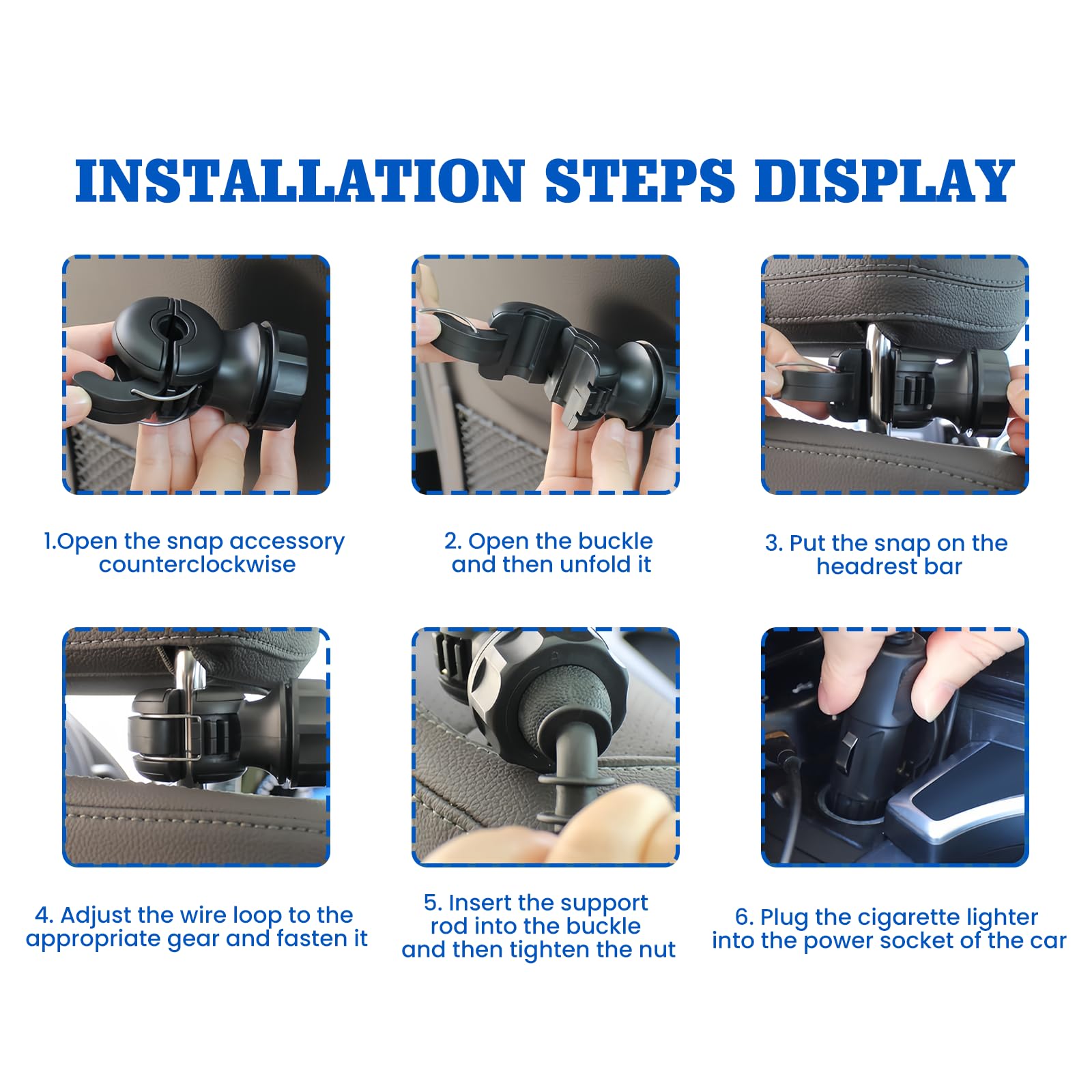 INSTALLATION STEPS DISPLAY

1.Open the snap accessory counterclockwise

2. Open the buckle and then unfold it

3. Put the snap on the headrest bar

4. Adjust the wire loop to the appropriate gear and fasten it

5. Insert the support rod into the buckle and then tighten the nut

6. Plug the cigarette lighter into the power socket of the car