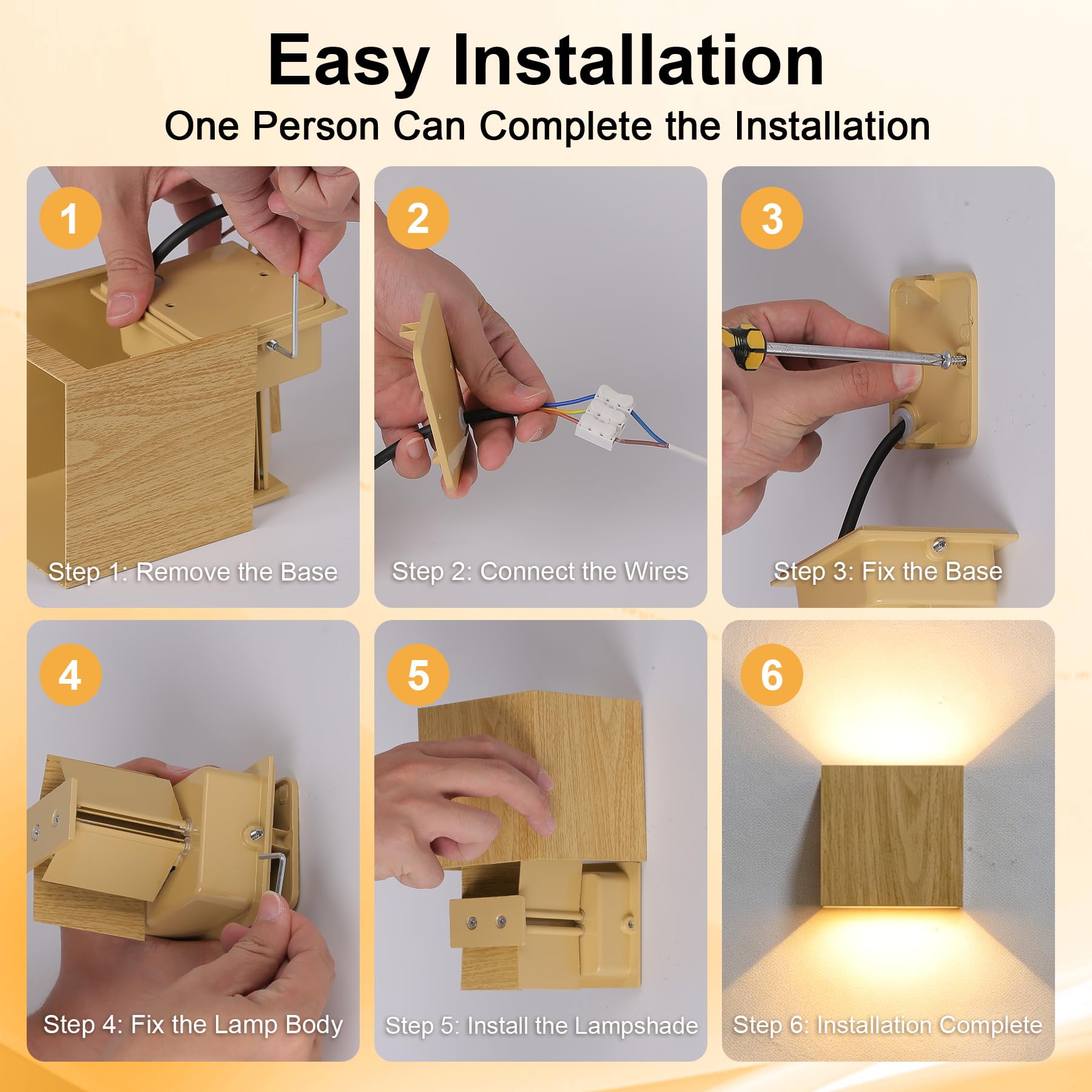 Easy Installation

One Person Can Complete the Installation

1

Step 1: Remove the Base

2

Step 2: Connect the Wires

3

Step 3: Fix the Base

4

Step 4: Fix the Lamp Body

5

Step 5: Install the Lampshade

6

Step 6: Installation Complete