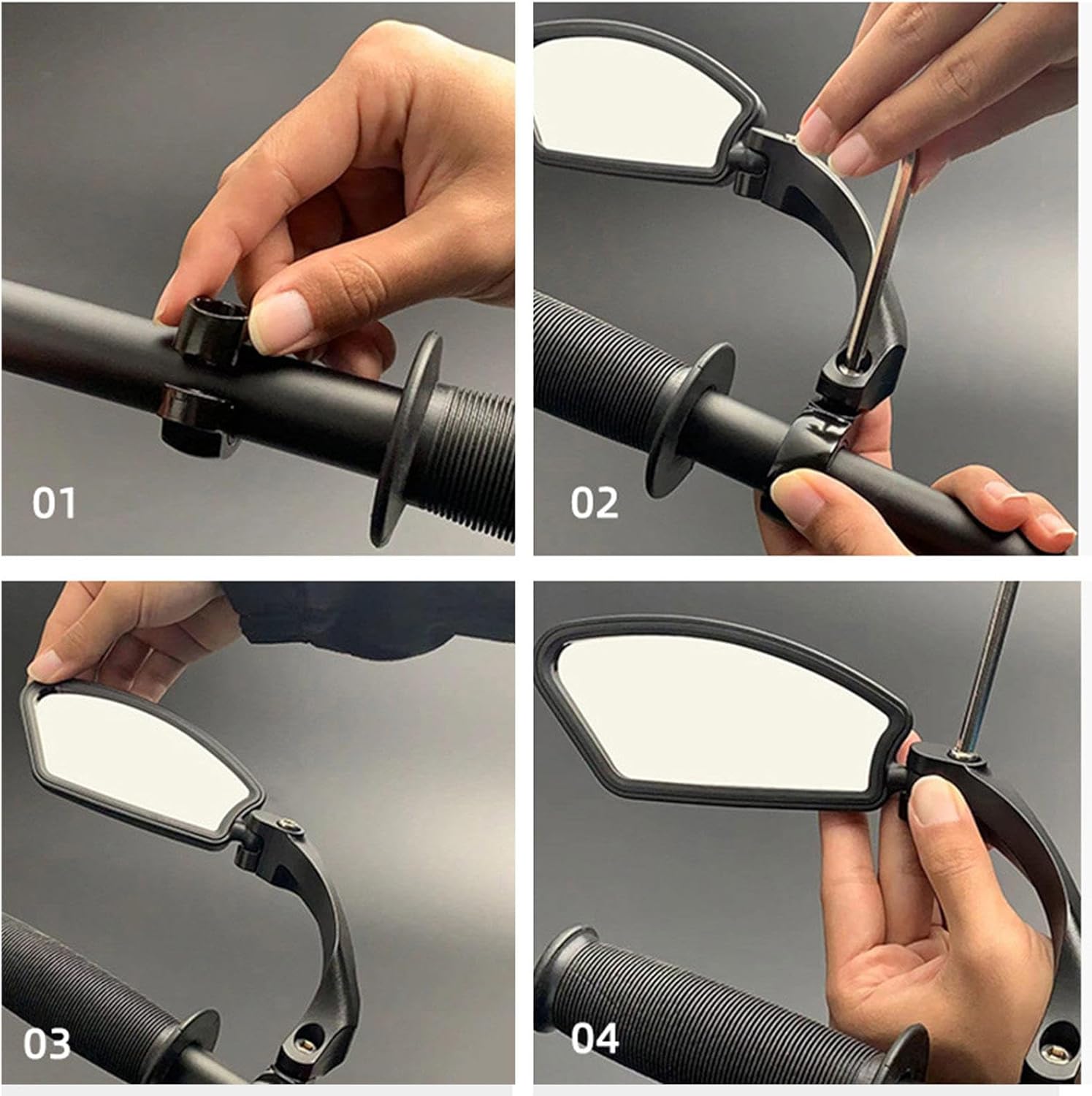 01

02

03

04