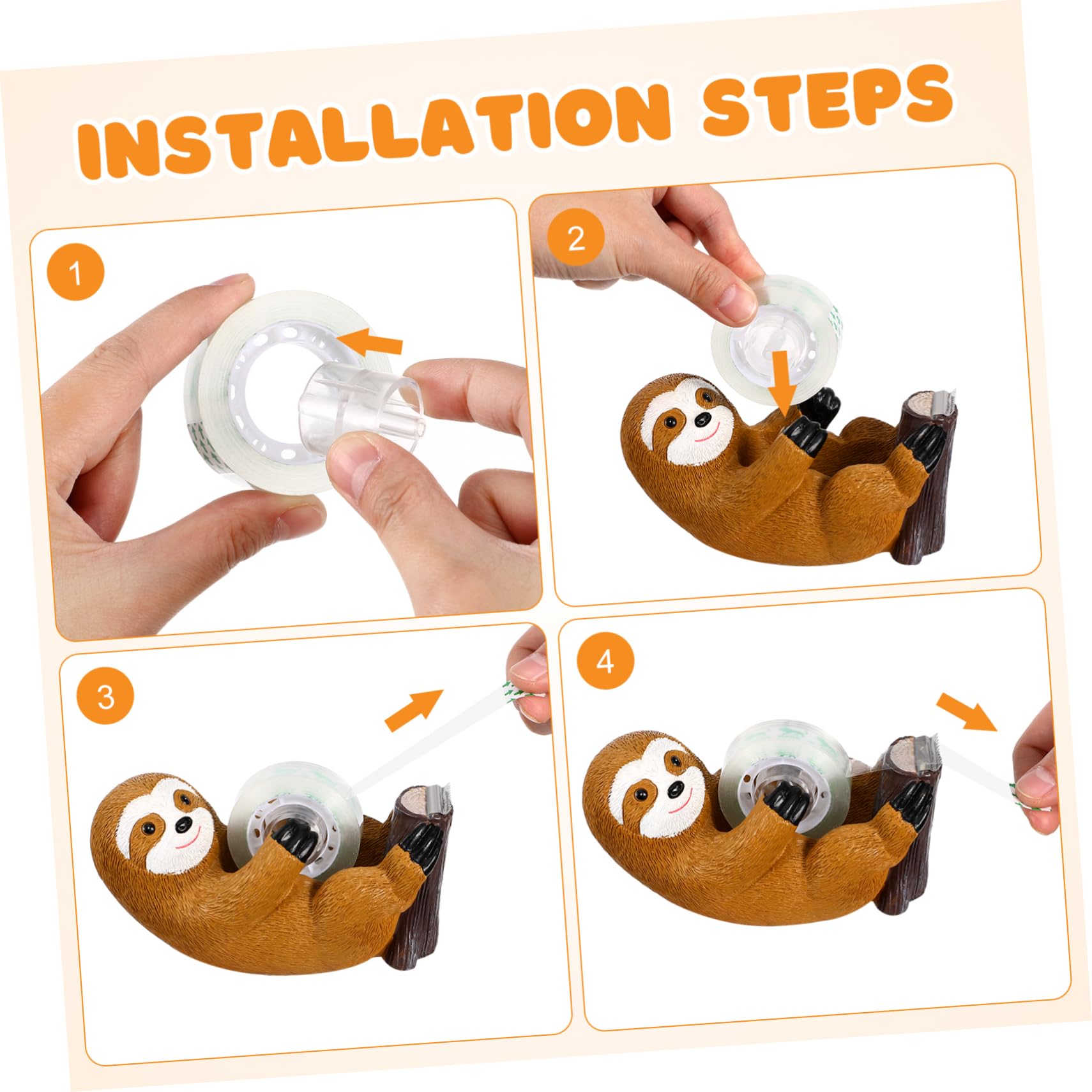 INSTALLATION STEPS

1

2

3

4