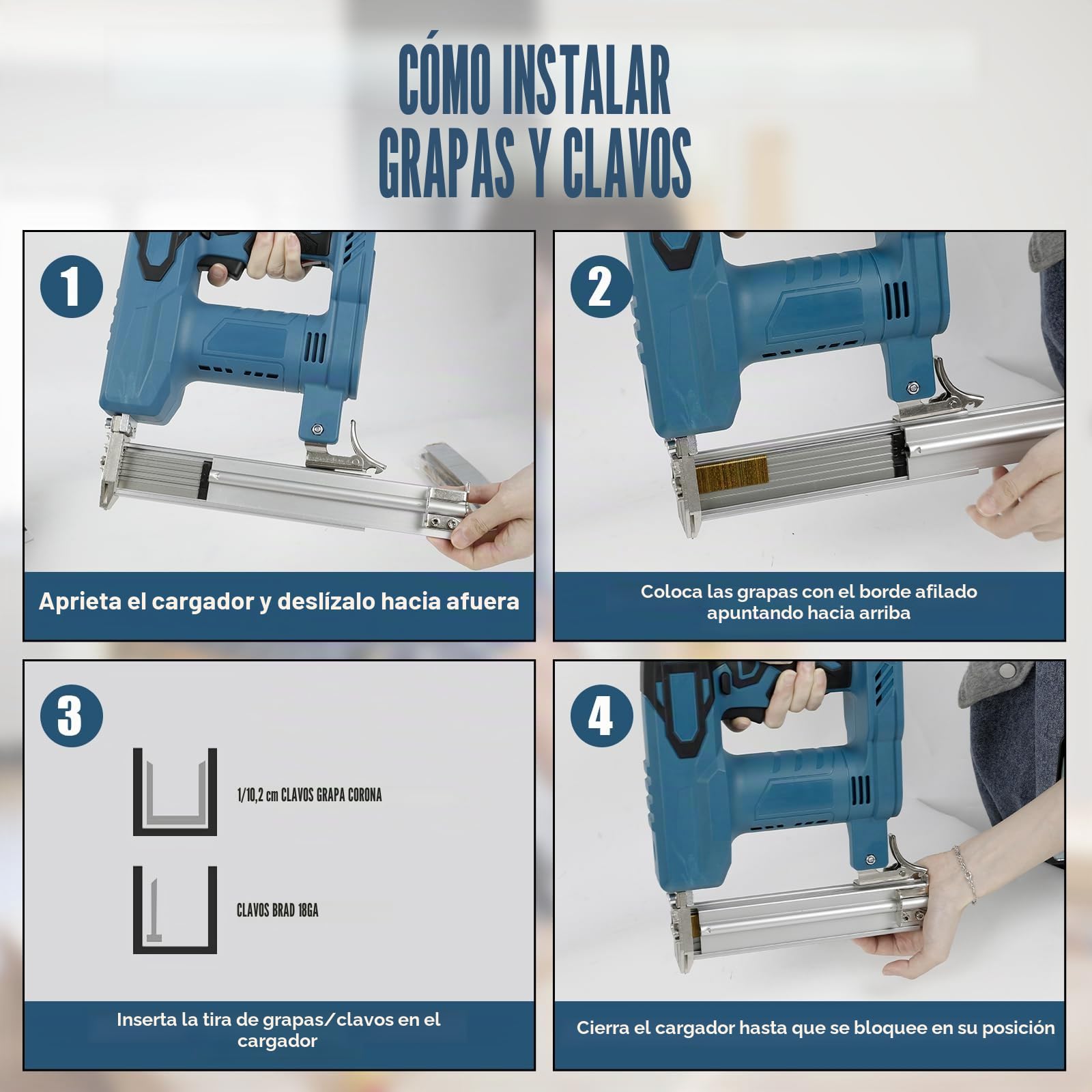 CÓMO INSTALAR GRAPAS Y CLAVOS

1

Aprieta el cargador y deslízalo hacia afuera

2

Coloca las grapas con el borde afilado apuntando hacia arriba

3

1/10,2 cm CLAVOS GRAPA CORONA

CLAVOS BRAD 18GA

Inserta la tira de grapas/clavos en el cargador

4

Cierra el cargador hasta que se bloquee en su posición