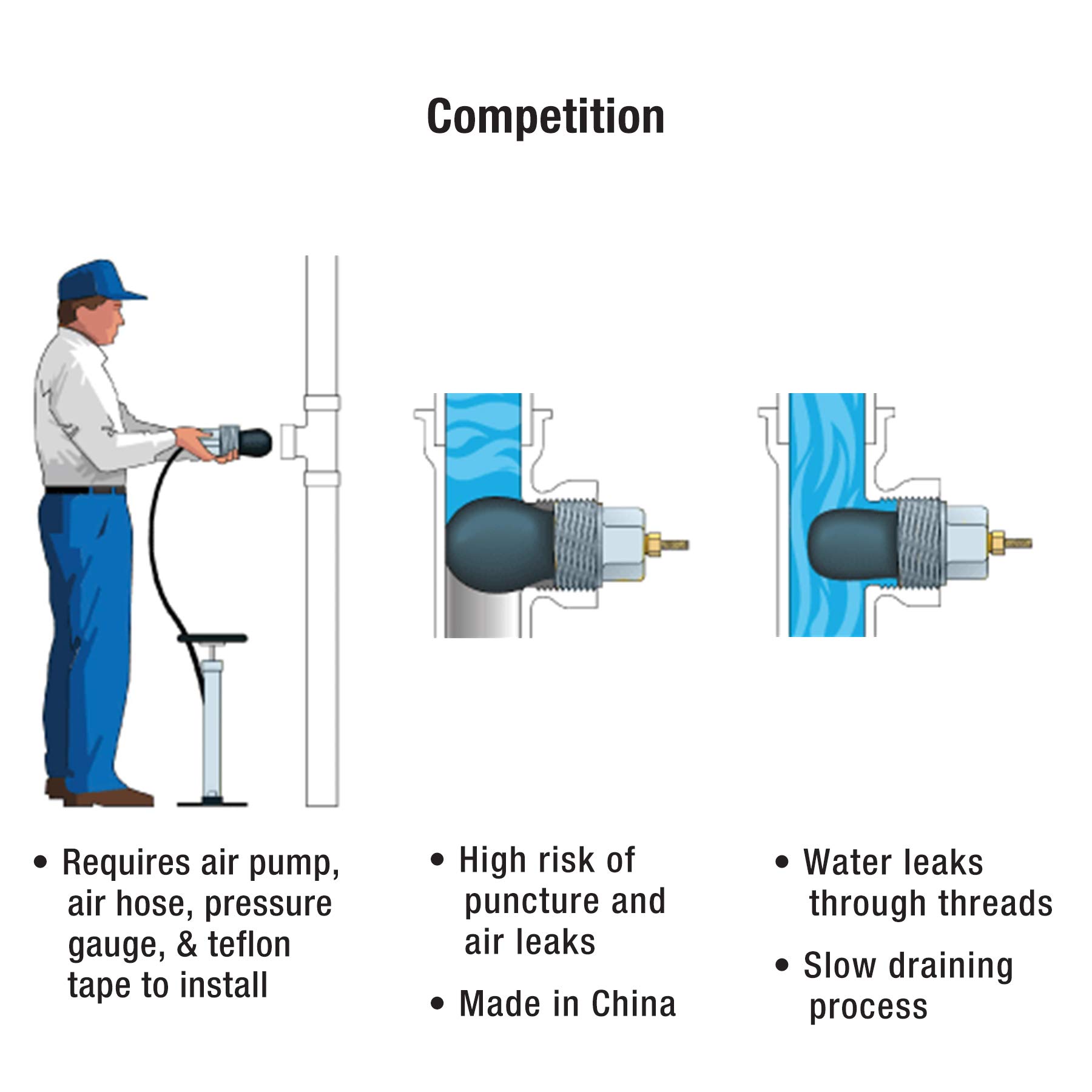 Competition

• Requires air pump, air hose, pressure gauge, & teflon tape to install

• High risk of puncture and air leaks

• Made in China

• Water leaks through threads

• Slow draining process