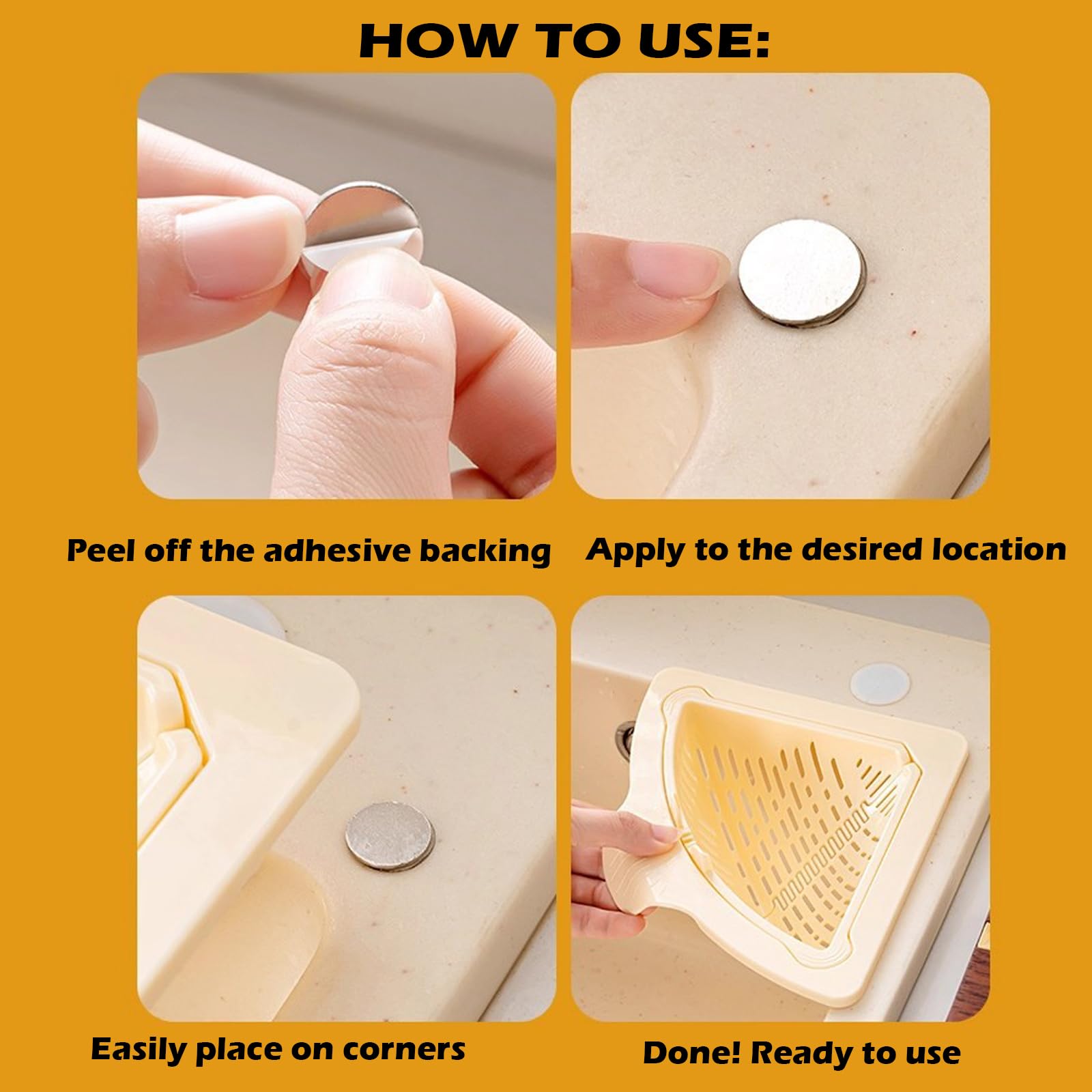 HOW TO USE:

Peel off the adhesive backing

Apply to the desired location

Easily place on corners

Done! Ready to use