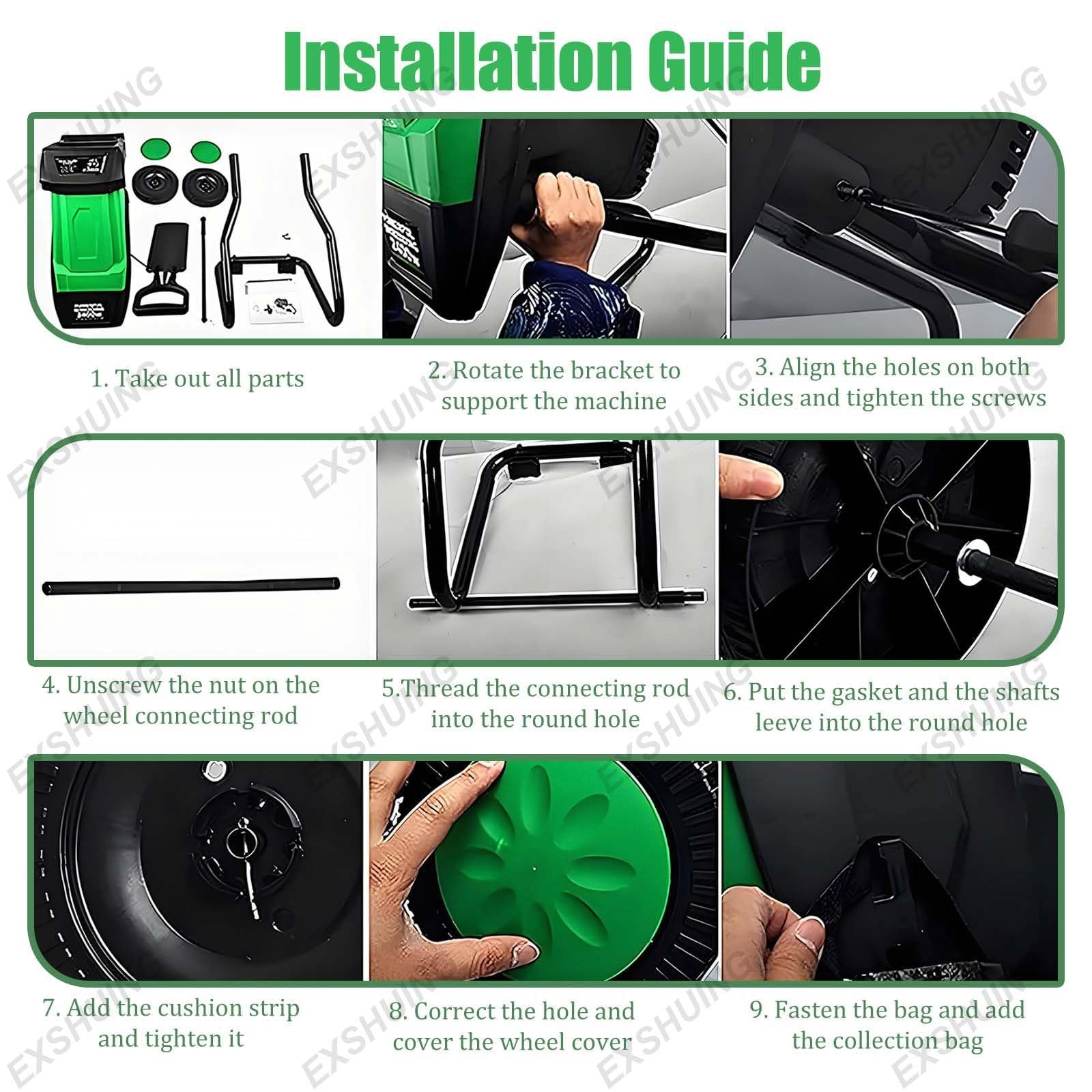 Installation Guide

EXSHUING

1. Take out all parts

2. Rotate the bracket to support the machine

3. Align the holes on both sides and tighten the screws

4. Unscrew the nut on the wheel connecting rod

5.Thread the connecting rod into the round hole

6. Put the gasket and the shafts leeve into the round hole

7. Add the cushion strip and tighten it

8. Correct the hole and cover the wheel cover

9. Fasten the bag and add the collection bag