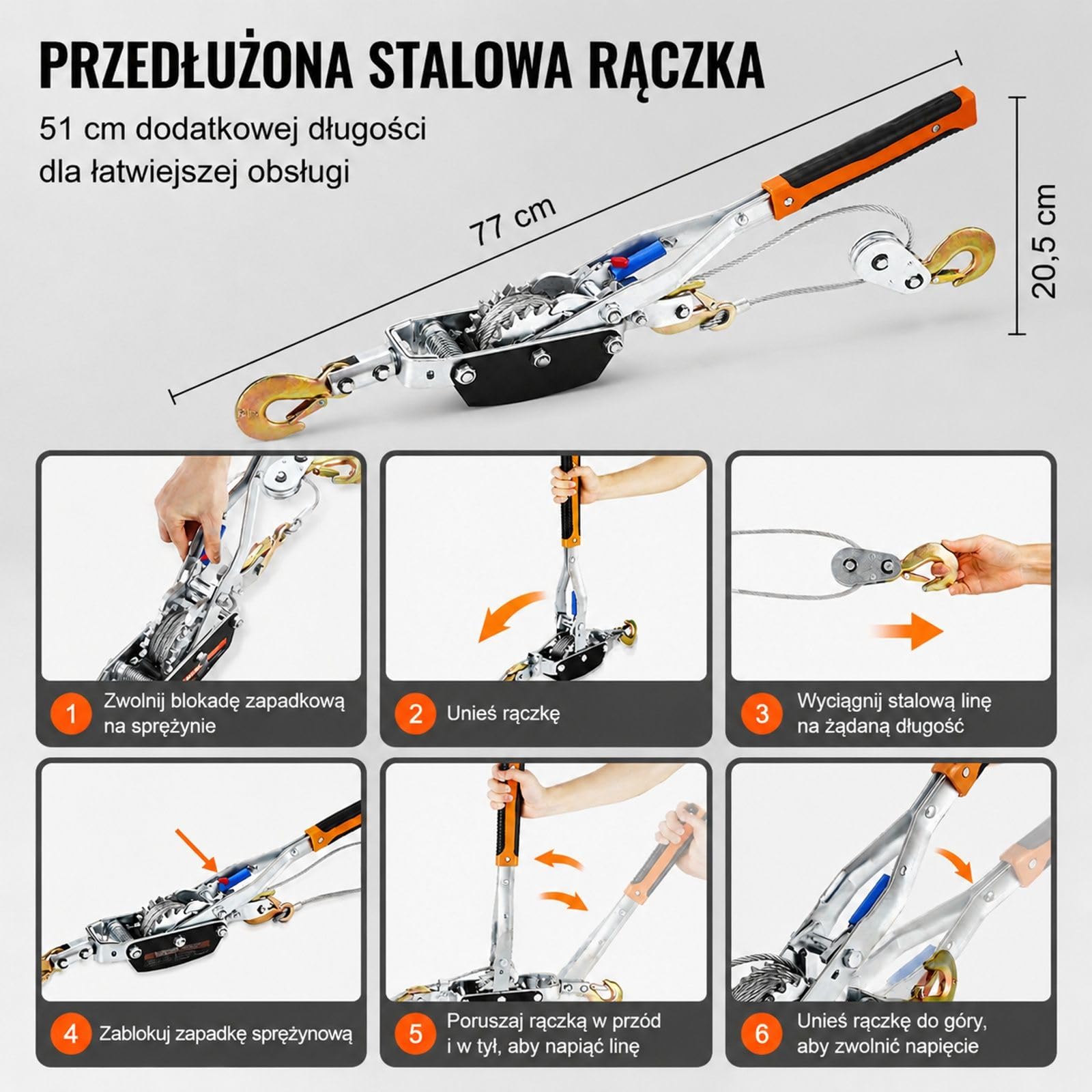 PRZEDŁUŻONA STALOWA RĄCZKA

51 cm dodatkowej długości dla łatwiejszej obsługi

77 cm

20,5 cm

1 Zwolnij blokadę zapadkową na sprężynie

2 Unieś rączkę

3 Wyciągnij stalową linę na żądaną długość

4 Zablokuj zapadkę sprężynową

5 Poruszaj rączką w przód i w tył, aby napiąć linę

6 Unieś rączkę do góry, aby zwolnić napięcie