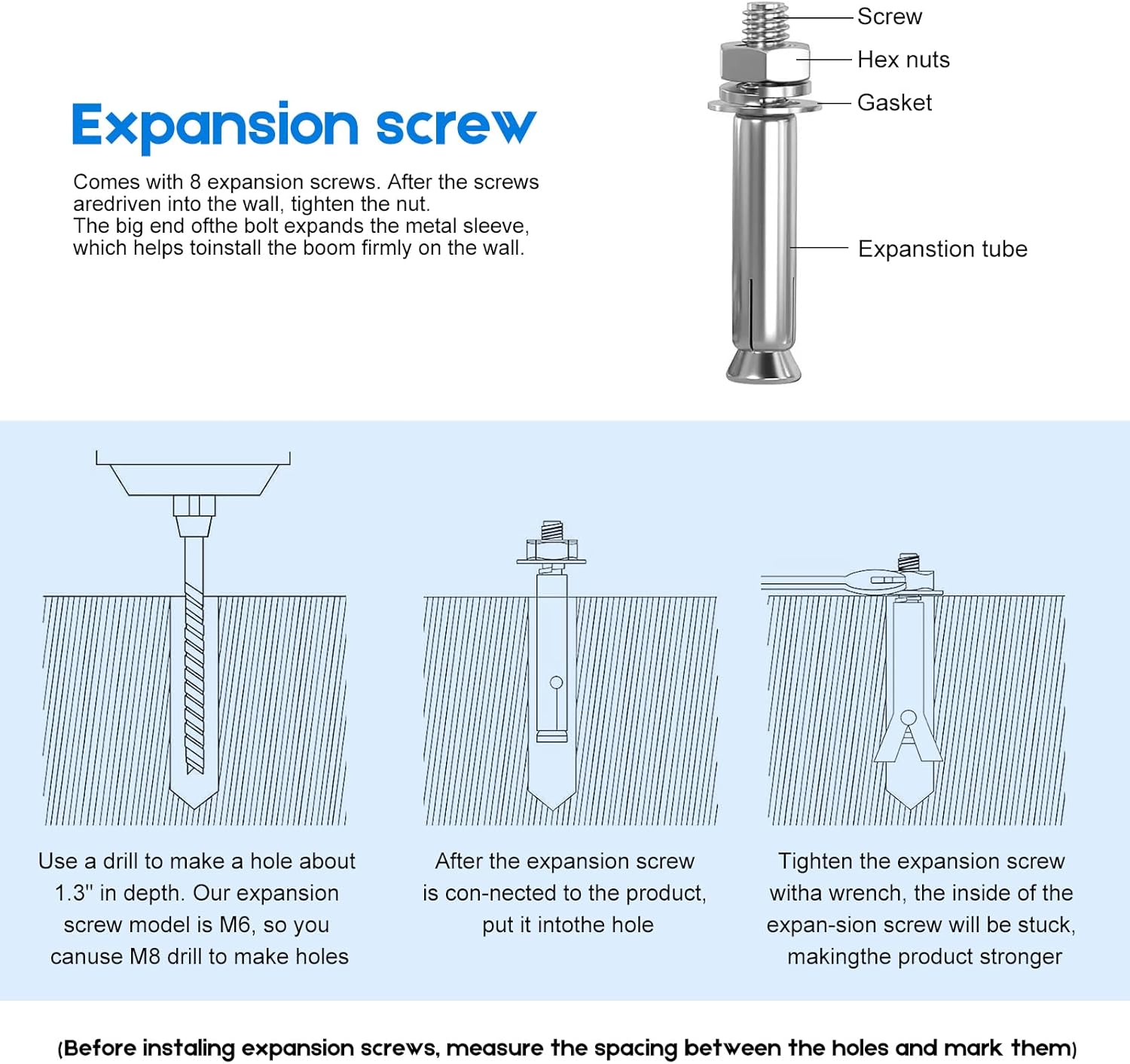 Expansion screw

Comes with 8 expansion screws. After the screws aredriven into the wall, tighten the nut.
The big end ofthe bolt expands the metal sleeve, which helps toinstall the boom firmly on the wall.

Screw
Hex nuts
Gasket
Expanstion tube

Use a drill to make a hole about 1.3'' in depth. Our expansion screw model is M6, so you canuse M8 drill to make holes

After the expansion screw is con-nected to the product, put it intothe hole

Tighten the expansion screw witha wrench, the inside of the expan-sion screw will be stuck, makingthe product stronger

(Before instaling expansion screws, measure the spacing between the holes and mark them)