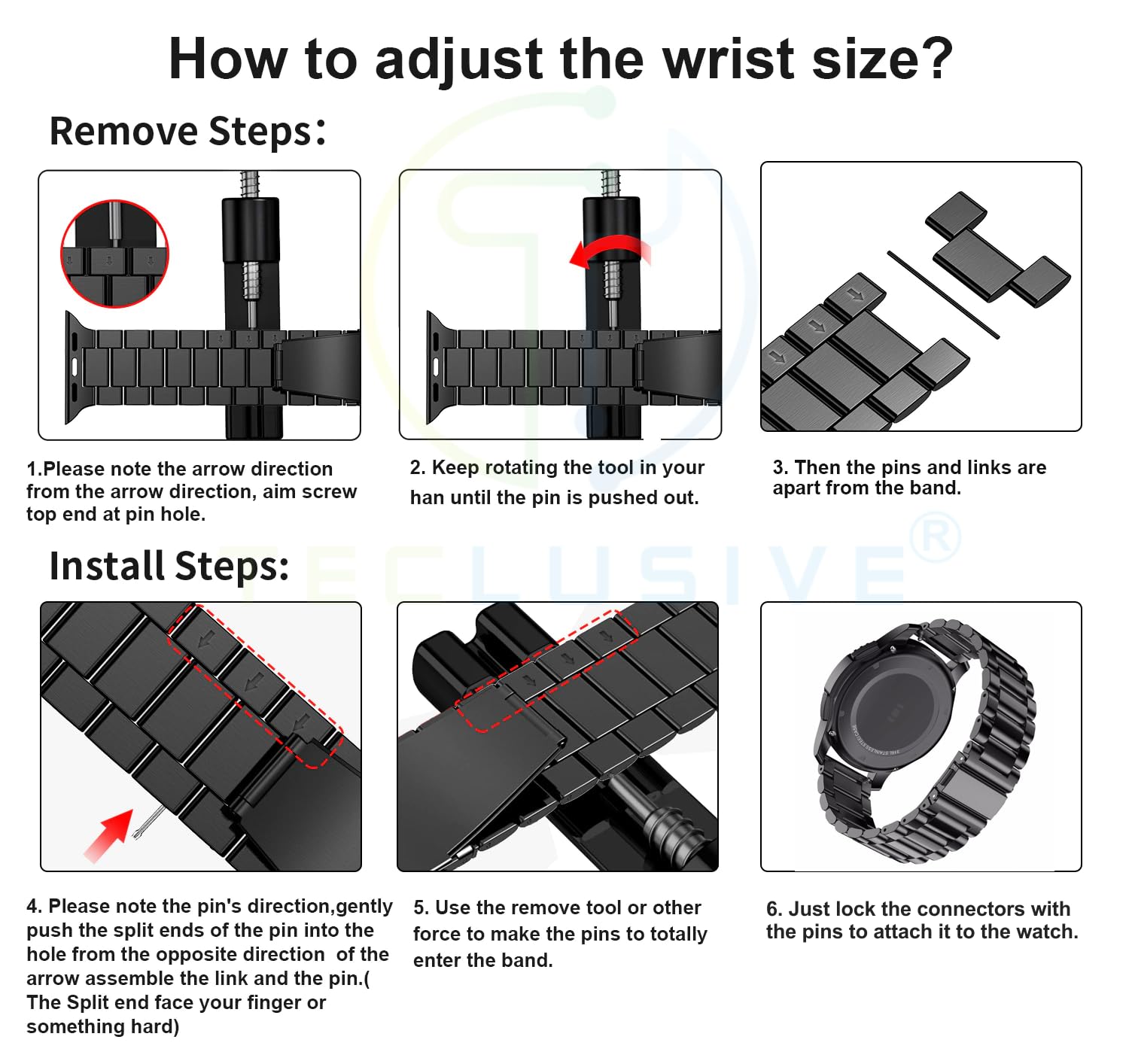 How to adjust the wrist size?

Remove Steps:

1.Please note the arrow direction from the arrow direction, aim screw top end at pin hole.

2. Keep rotating the tool in your han until the pin is pushed out.

3. Then the pins and links are apart from the band.

TECLUSIVE®

Install Steps:

4. Please note the pin's direction,gently push the split ends of the pin into the hole from the opposite direction of the arrow assemble the link and the pin.( The Split end face your finger or something hard)

5. Use the remove tool or other force to make the pins to totally enter the band.

6. Just lock the connectors with the pins to attach it to the watch.