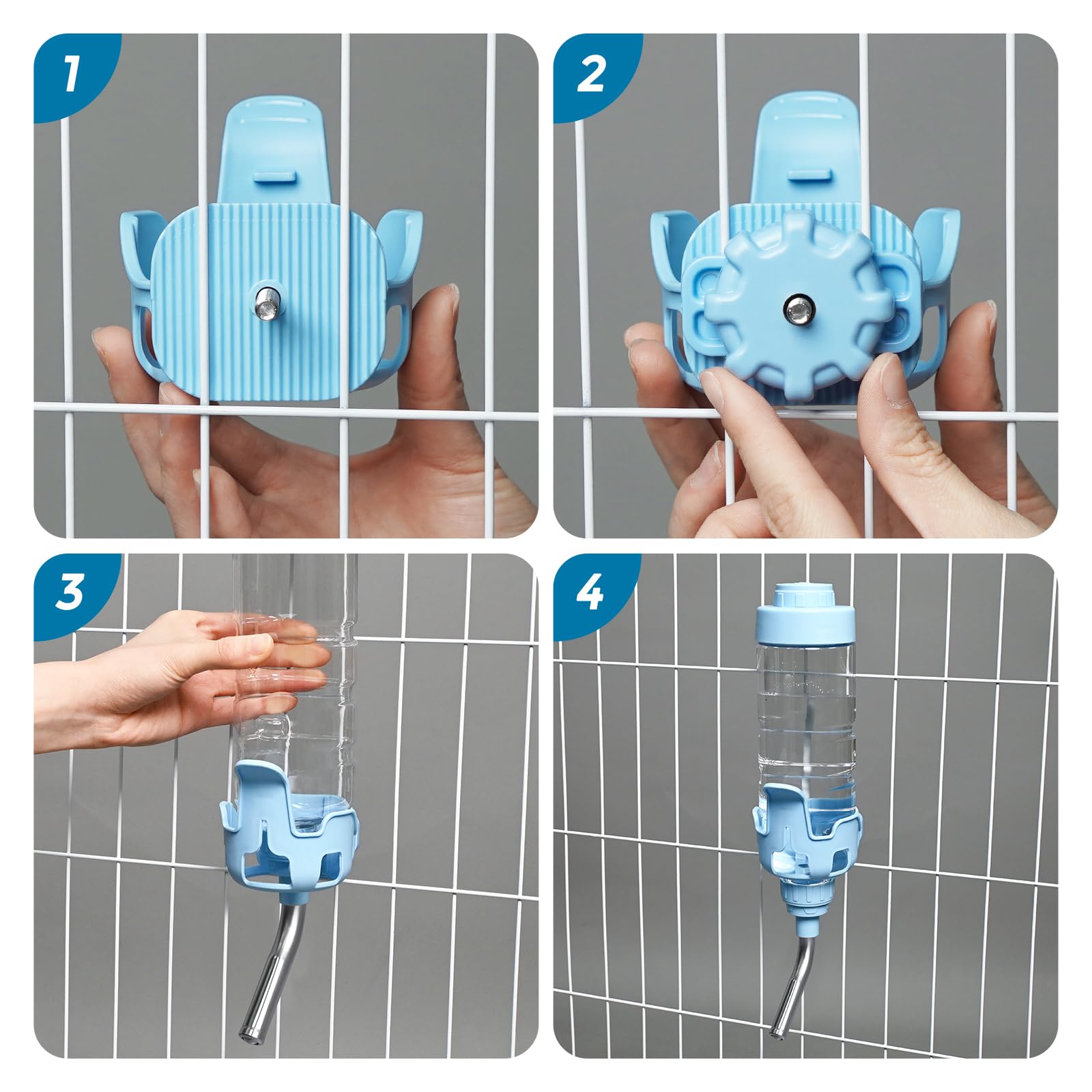 1

2

3

4