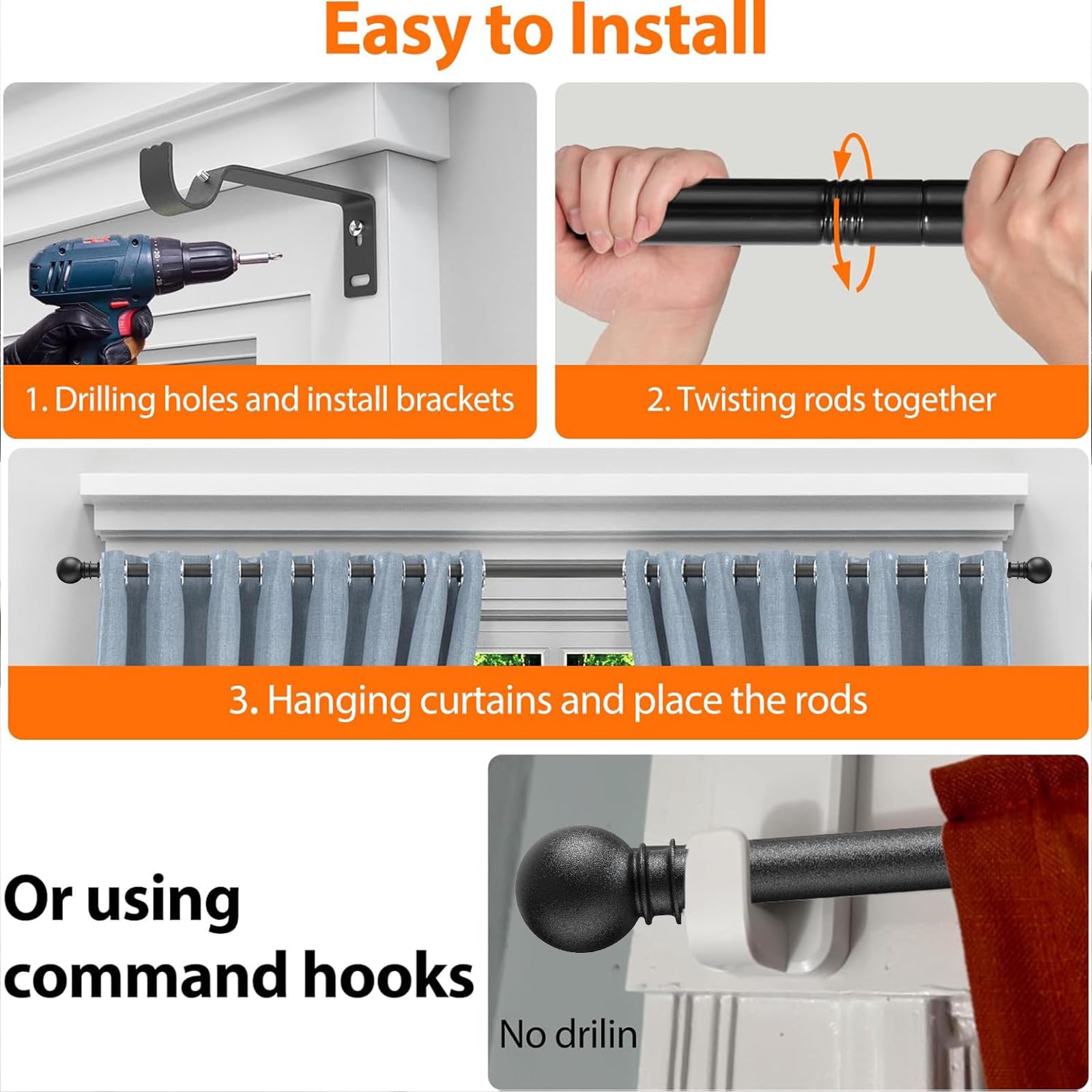 Easy to Install

1. Drilling holes and install brackets

2. Twisting rods together

3. Hanging curtains and place the rods

Or using command hooks

No drilin