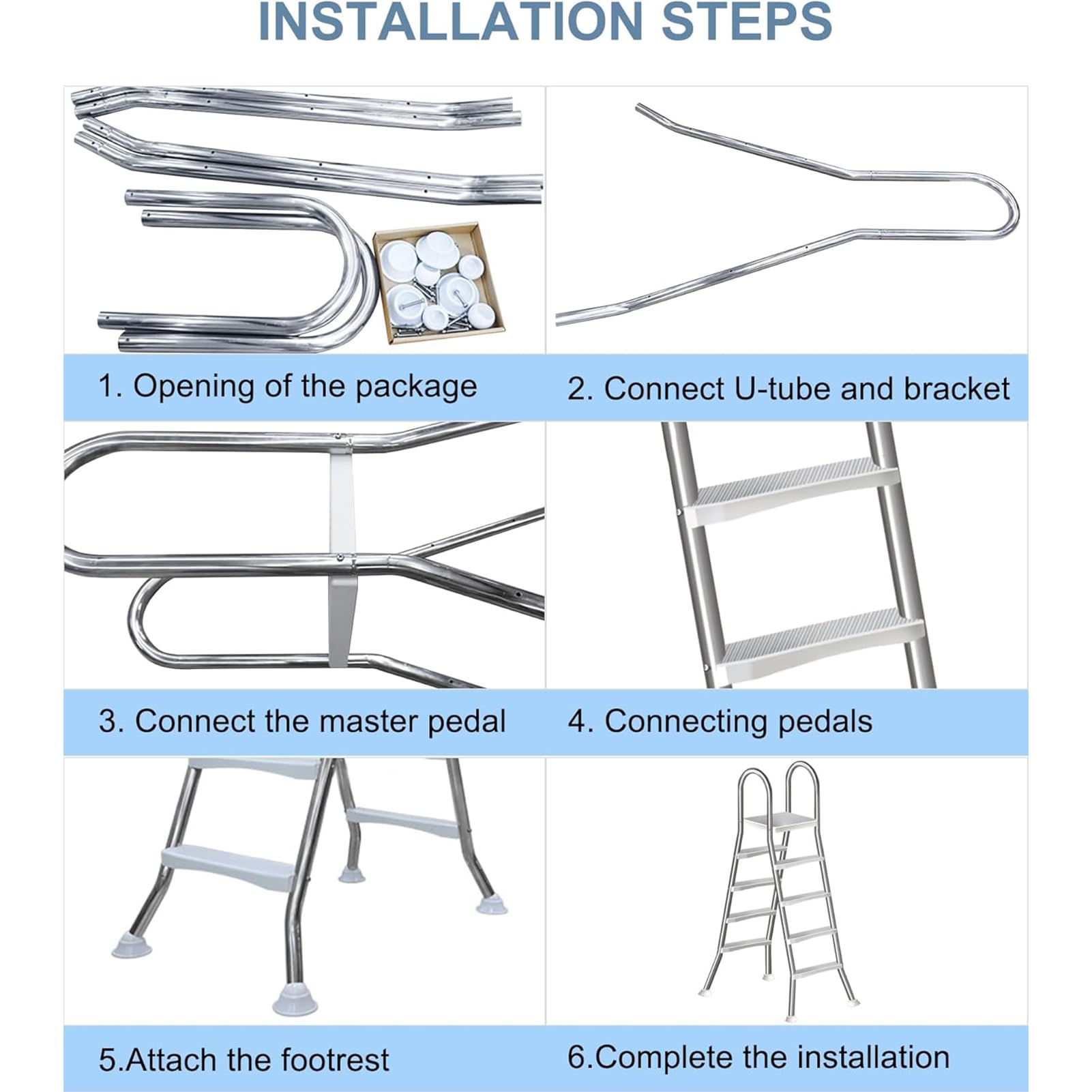 INSTALLATION STEPS

1. Opening of the package

2. Connect U-tube and bracket

3. Connect the master pedal

4. Connecting pedals

5.Attach the footrest

6.Complete the installation