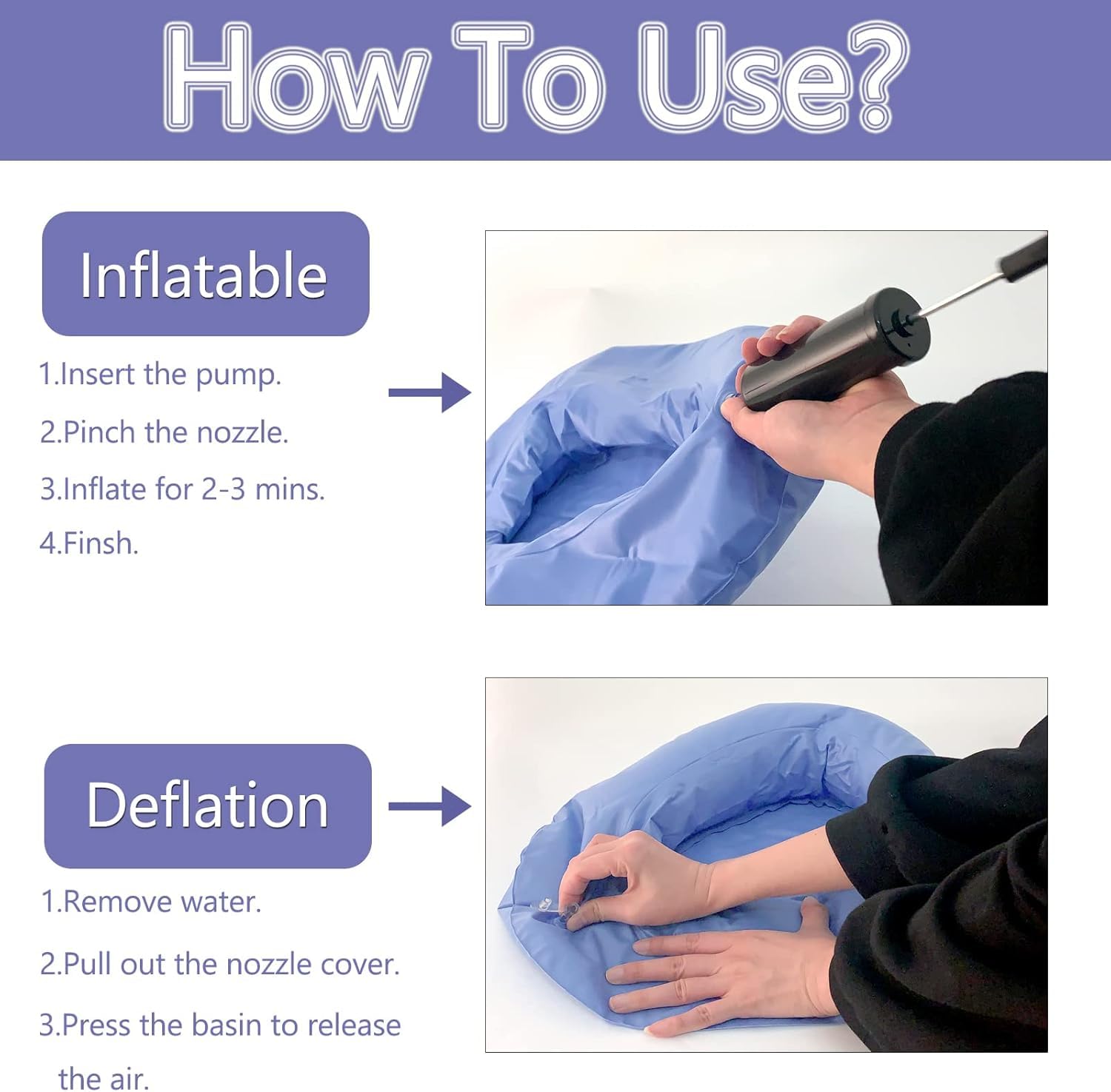 How To Use?

Inflatable

1.Insert the pump.

2.Pinch the nozzle.

3.Inflate for 2-3 mins.

4.Finsh.

Deflation

1.Remove water.

2.Pull out the nozzle cover.

3.Press the basin to release the air.